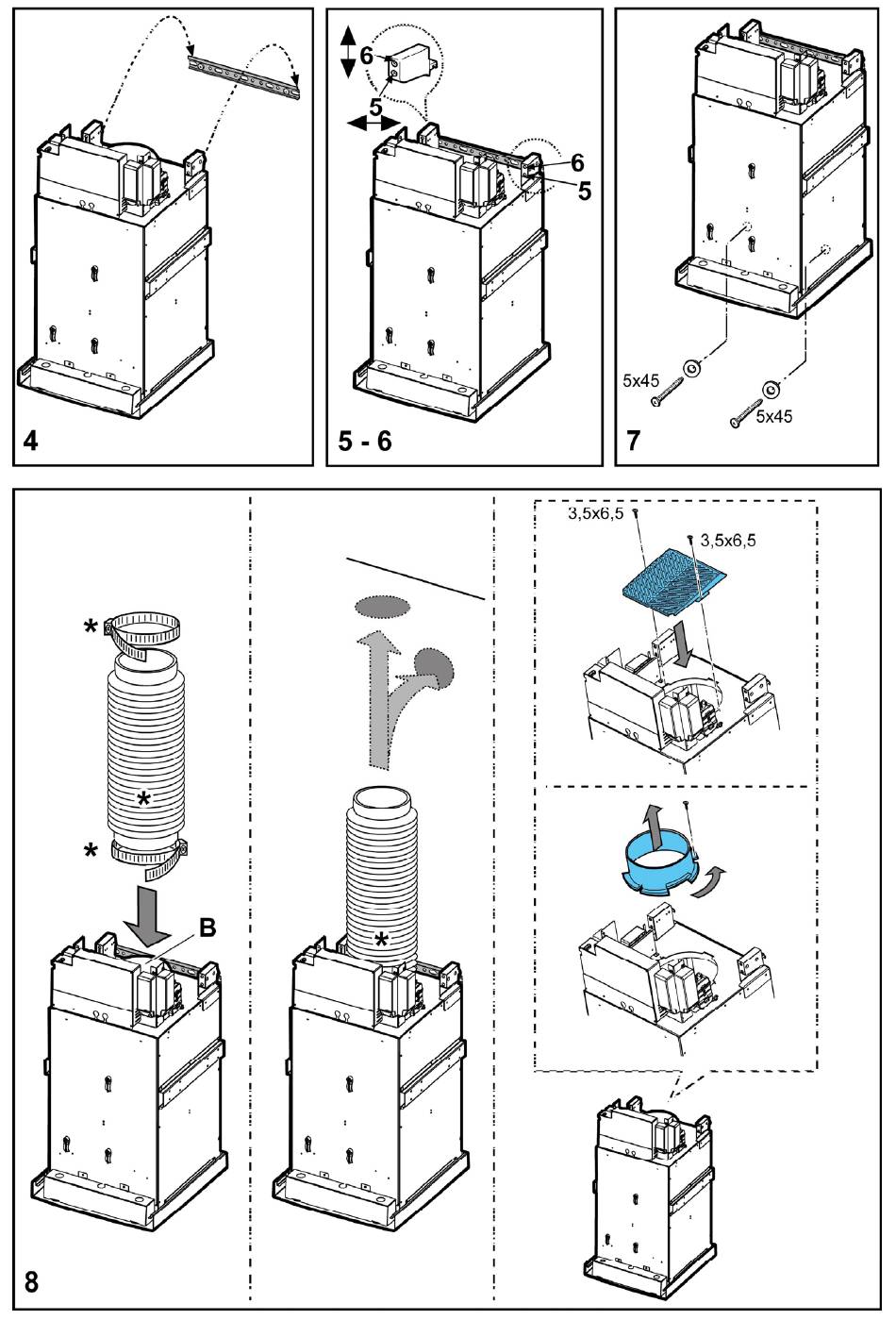 4

6
5
6
5
5 - 6

5x45
5x45
7

*
*
*
B

*

3,5x6,5
3,5x6,5

8