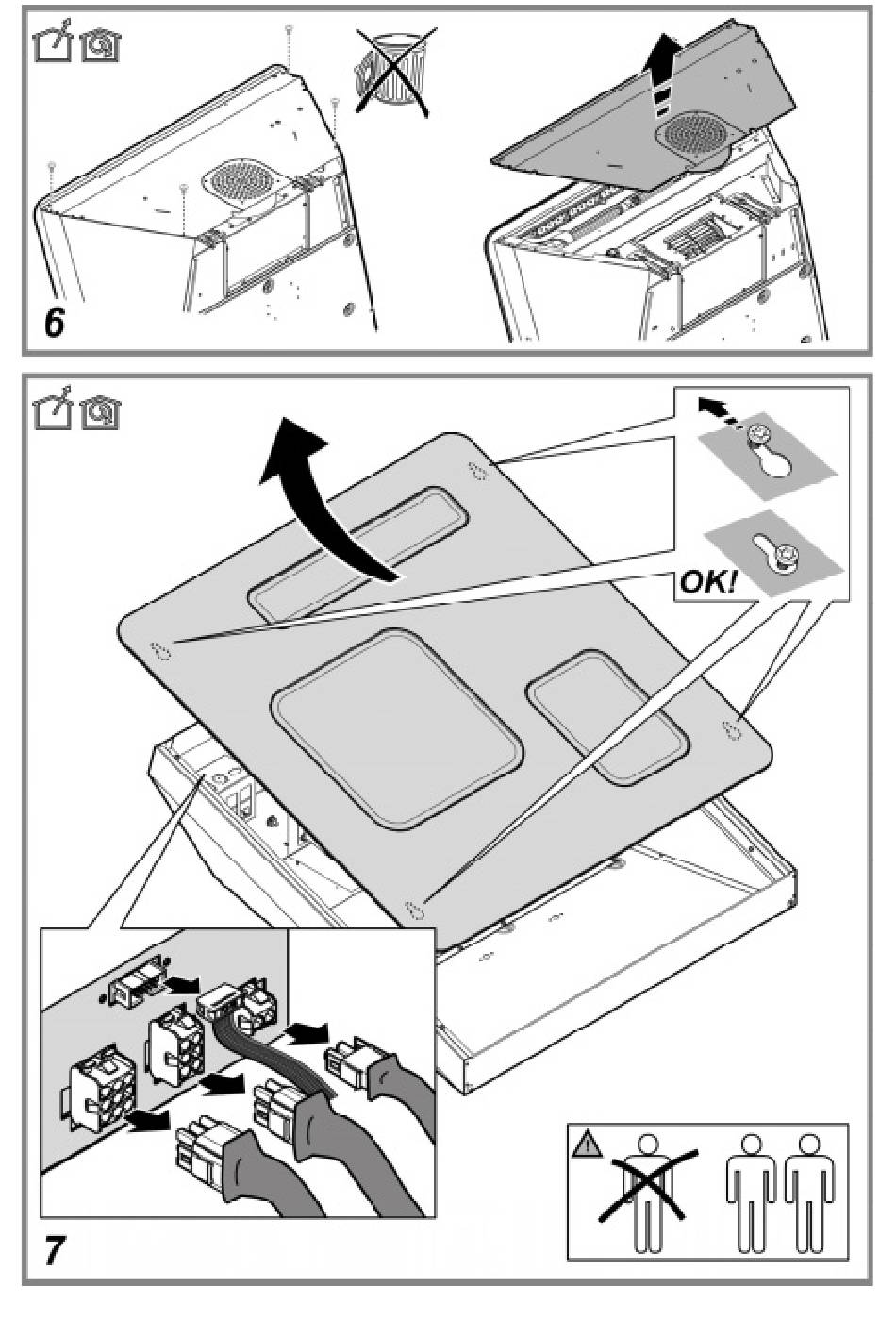 6

OK!

7