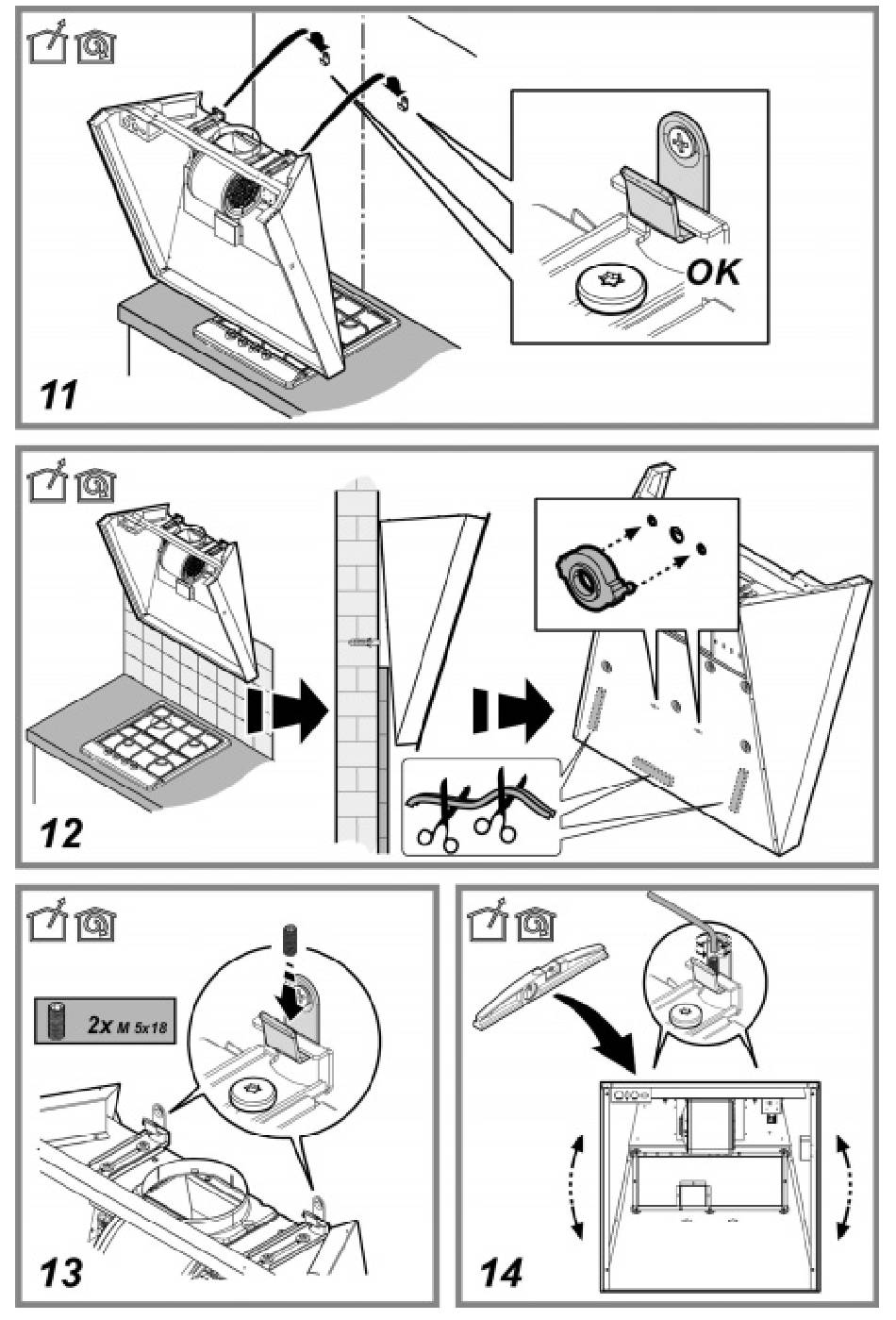 OK

11

12

2x M 5x18

13

14