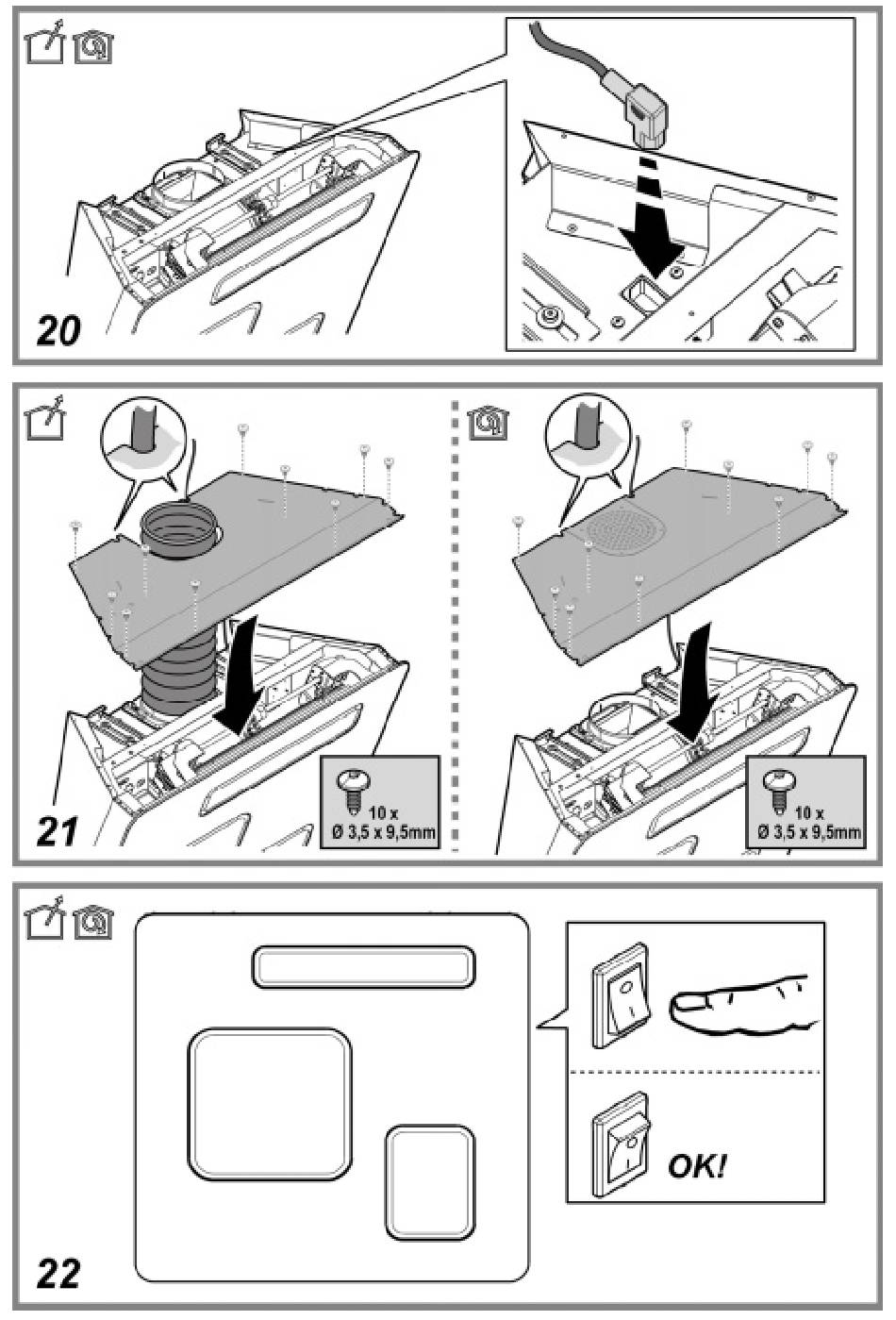 20

21

10 x
Ø 3,5 x 9,5mm

10 x
Ø 3,5 x 9,5mm

22

OK!