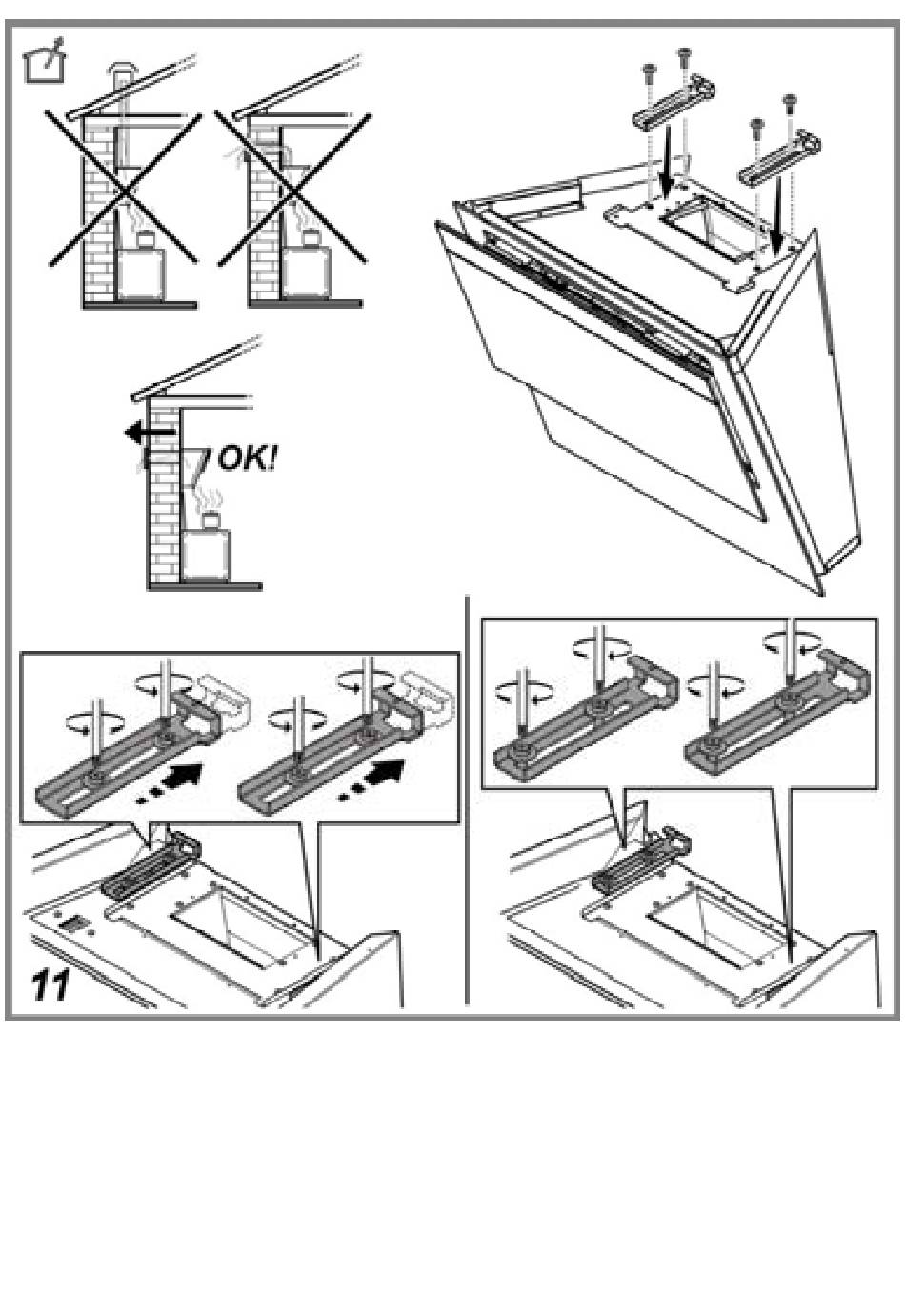 OK!

11