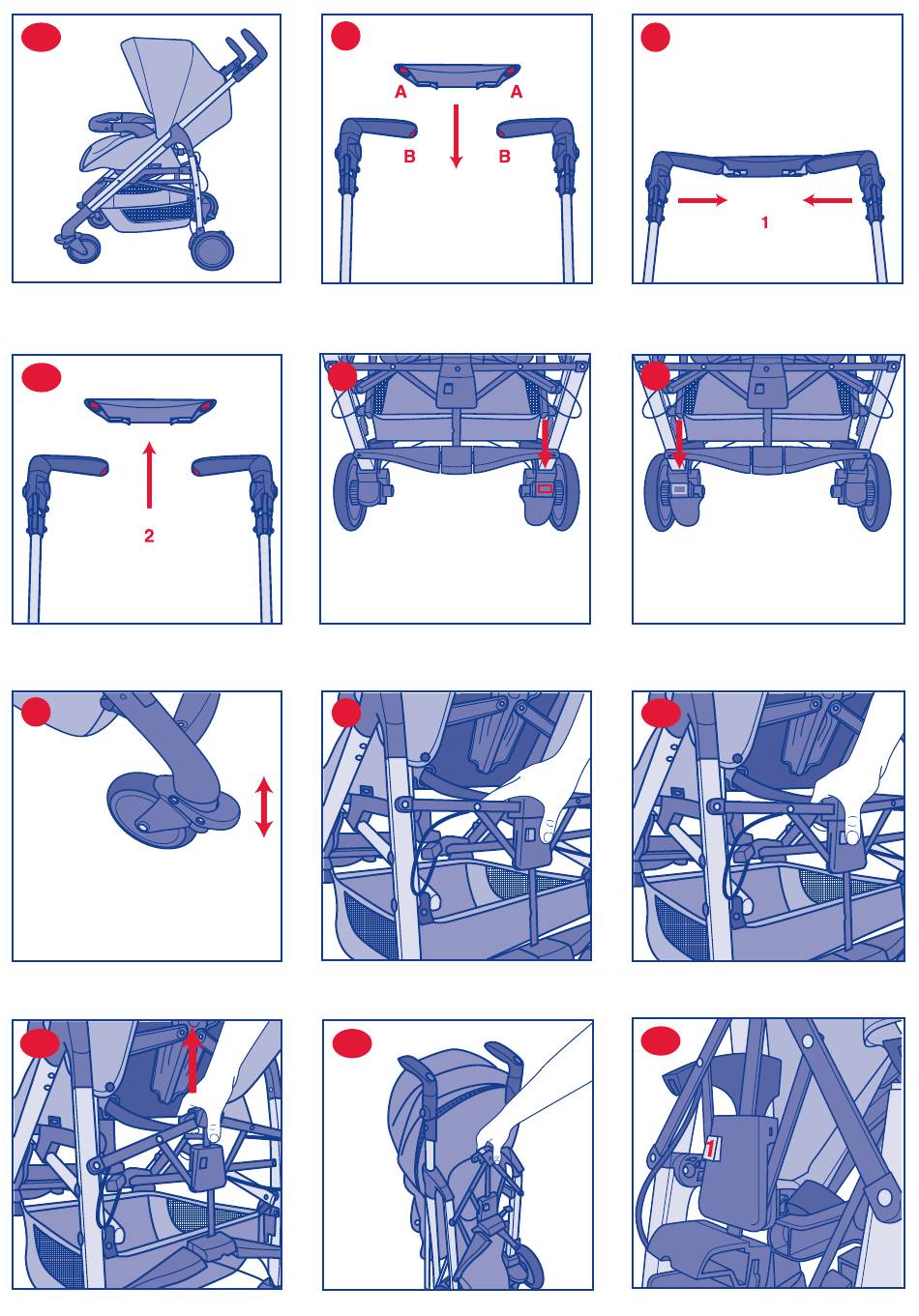 A
A
B
B

1

2

1