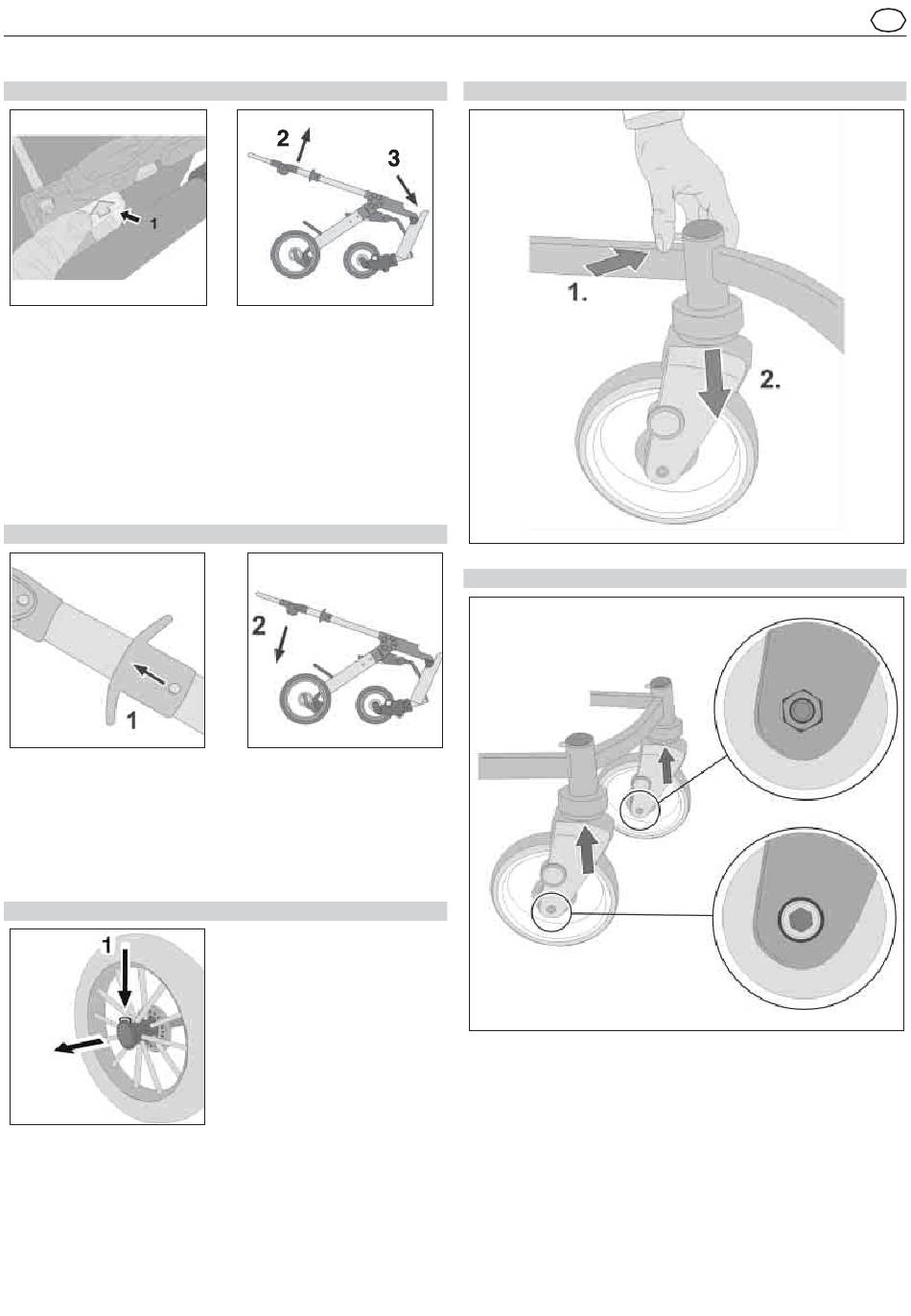 1

2

3

1.

2.

1

2

1