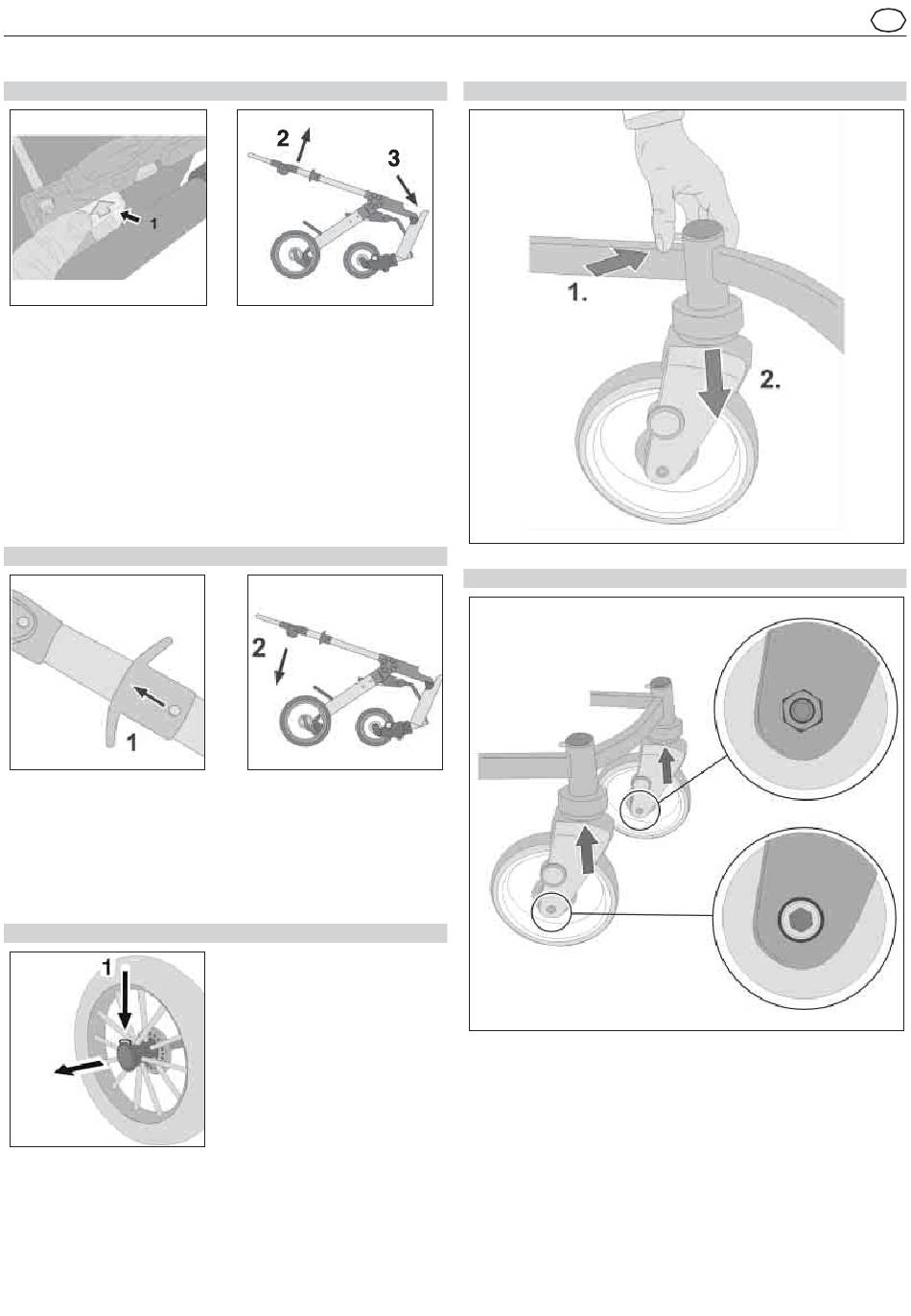 1

2

3

1.

2.

1

2

1