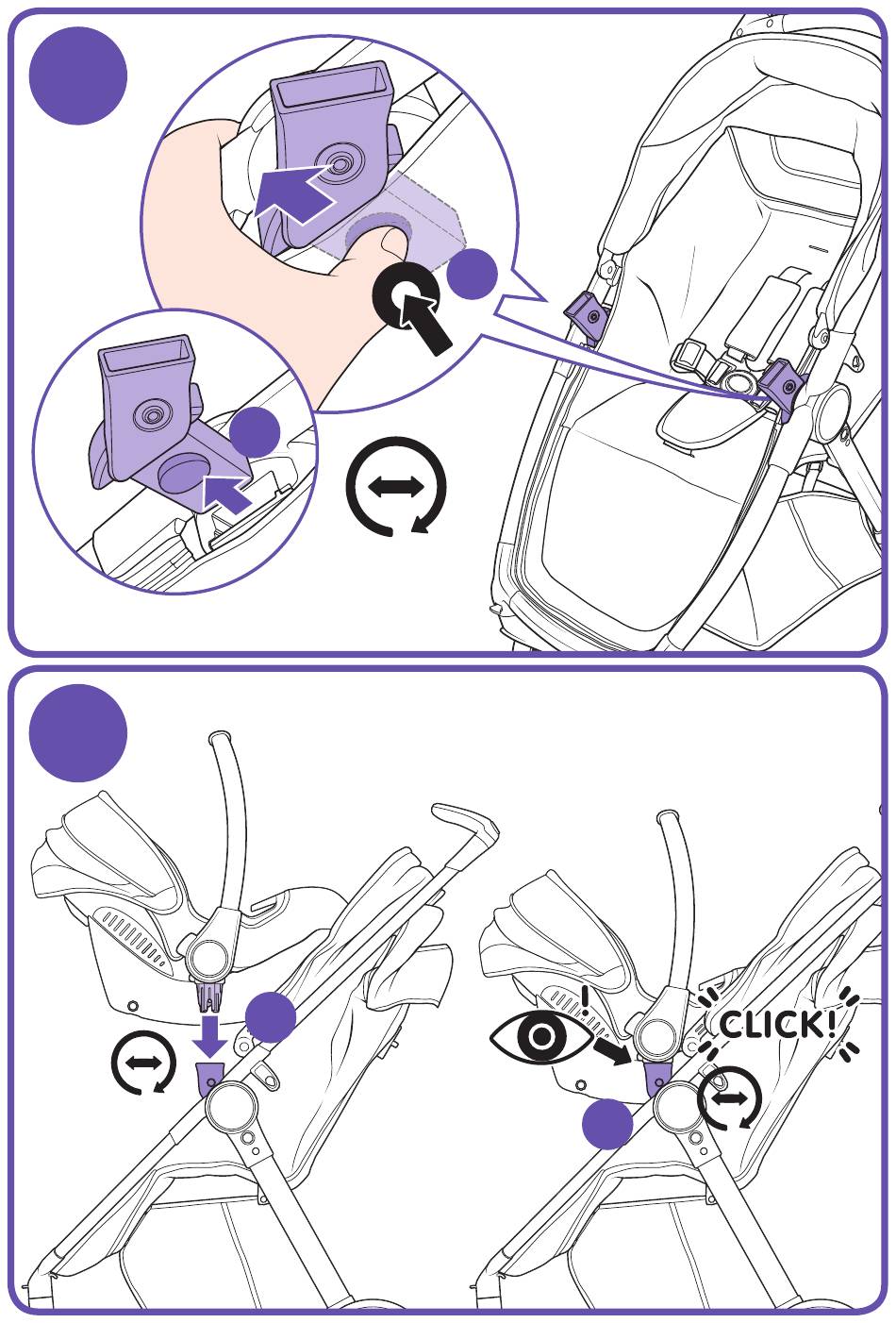 CLICK!