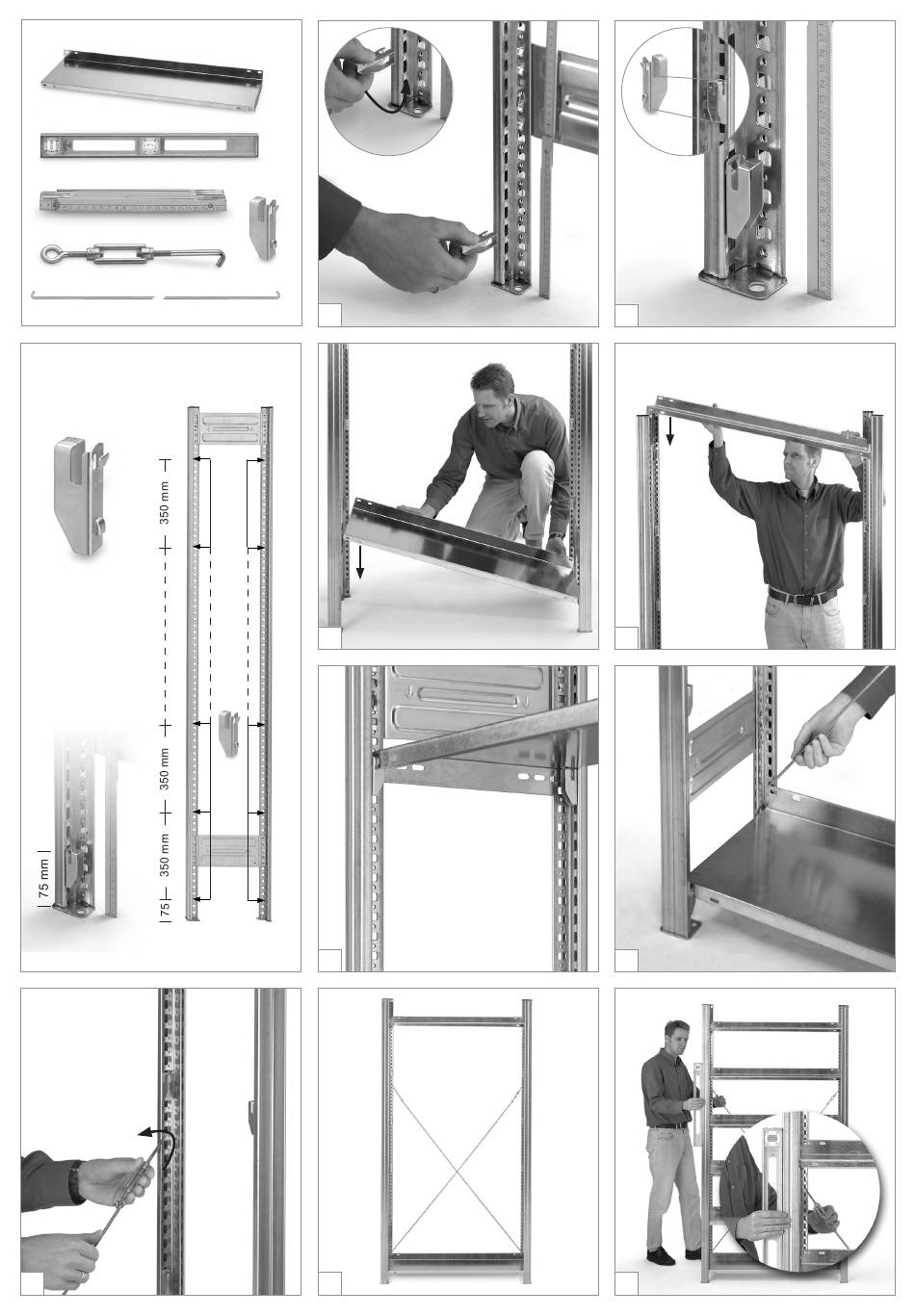 350 mm
350 mm
350 mm
75
75 mm