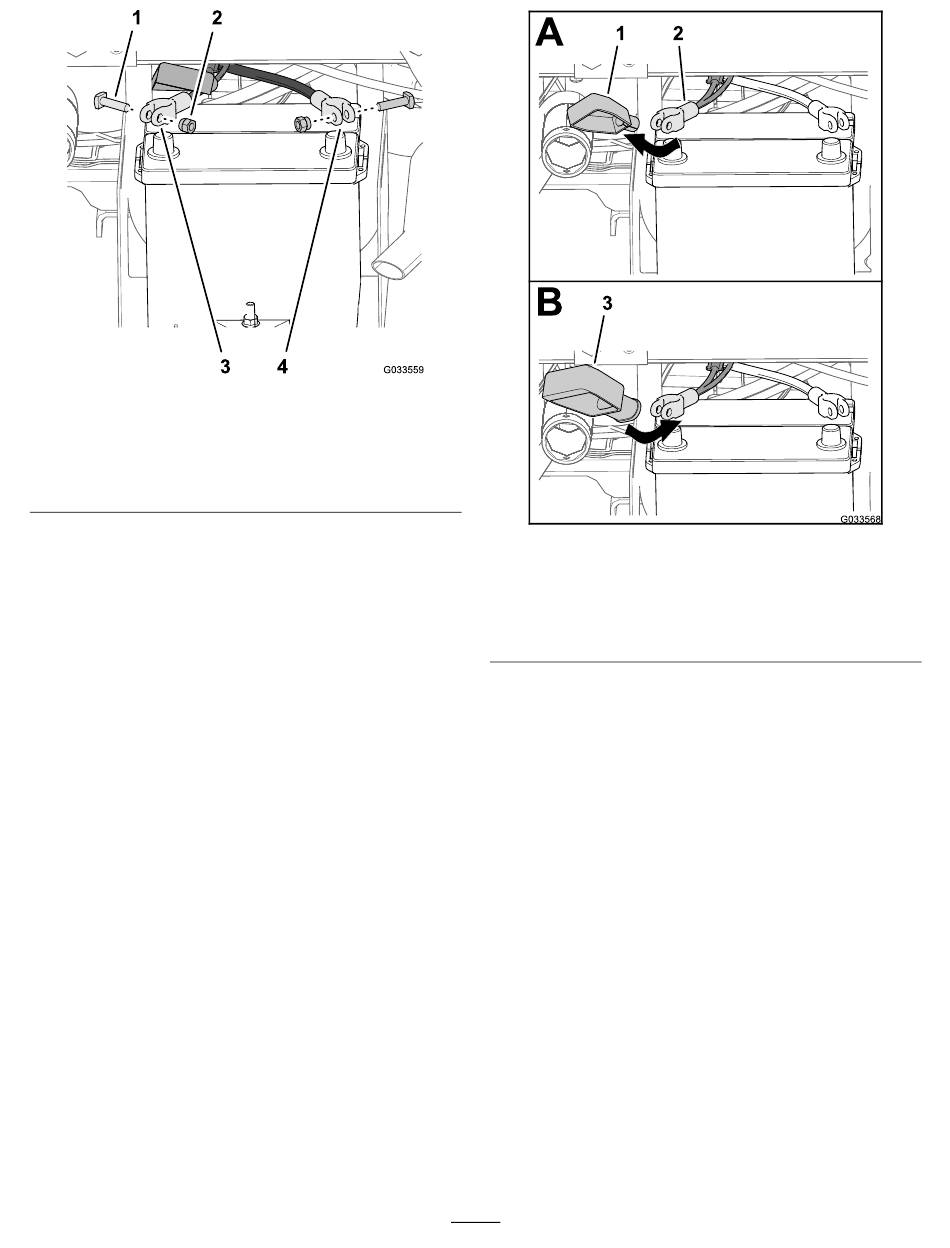 1
2
3
4
G033559

A
1
2
B
3
G033568