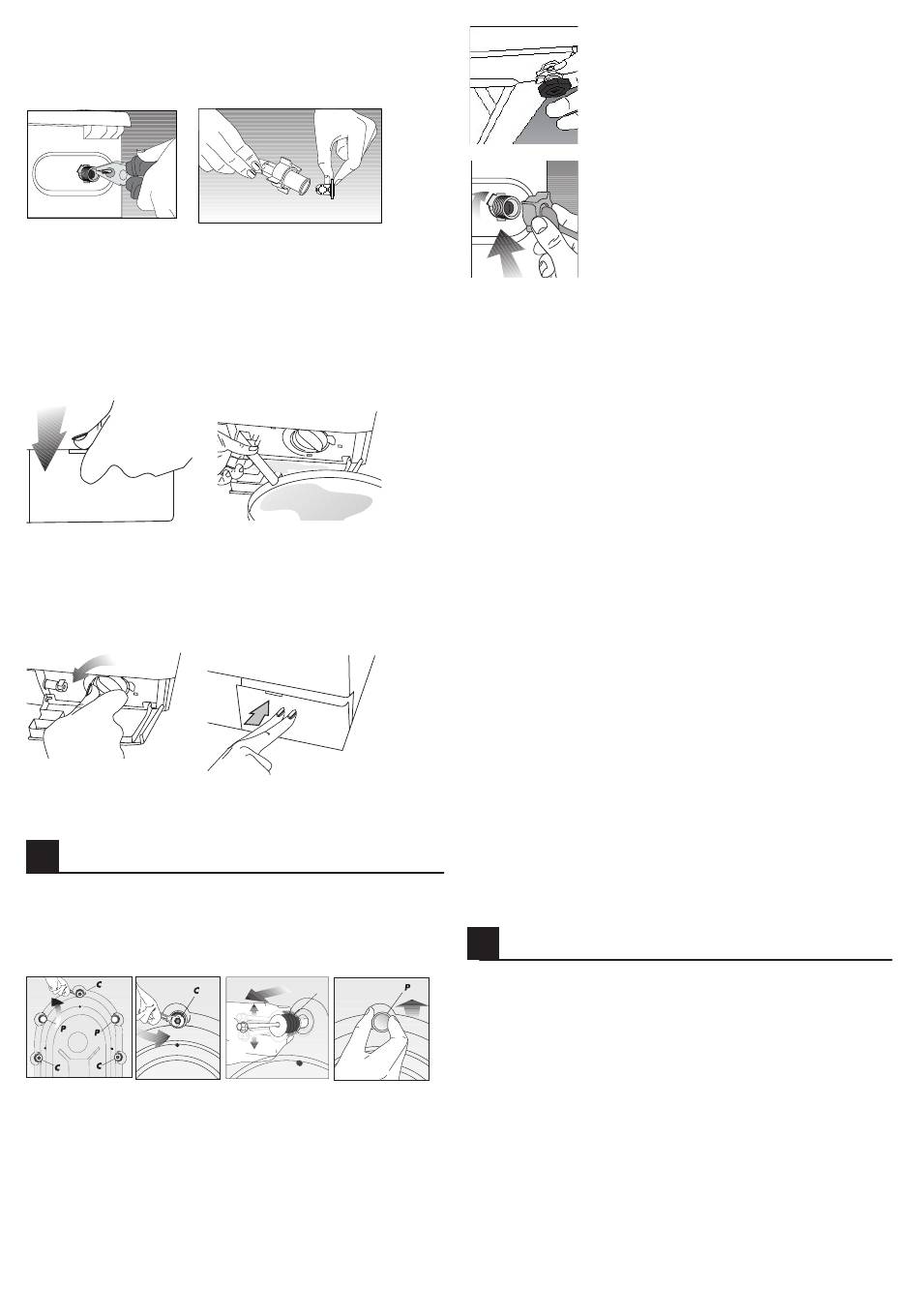 C
C
P
P
C
C
C
P