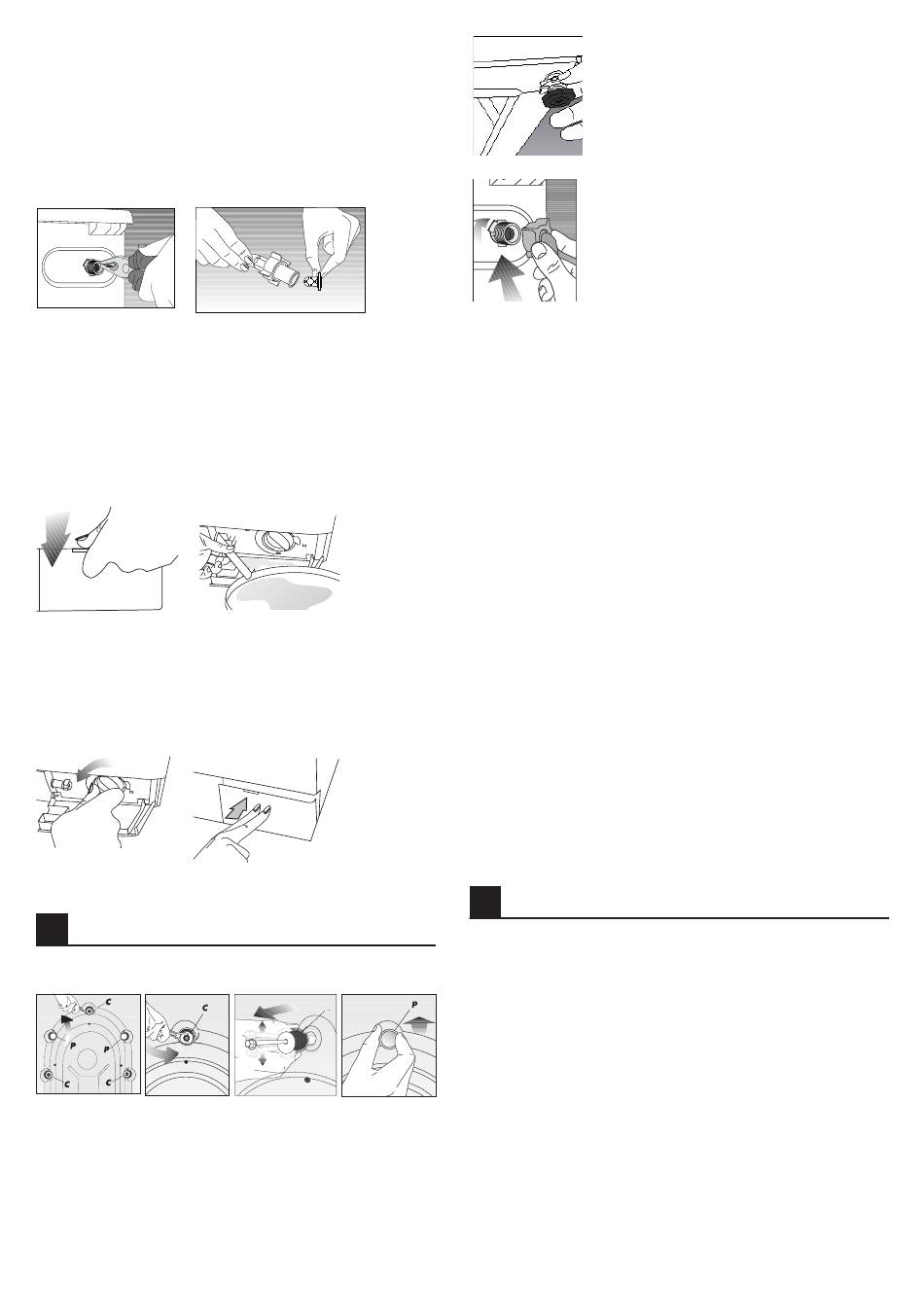 C
P
P
C
C
C
P