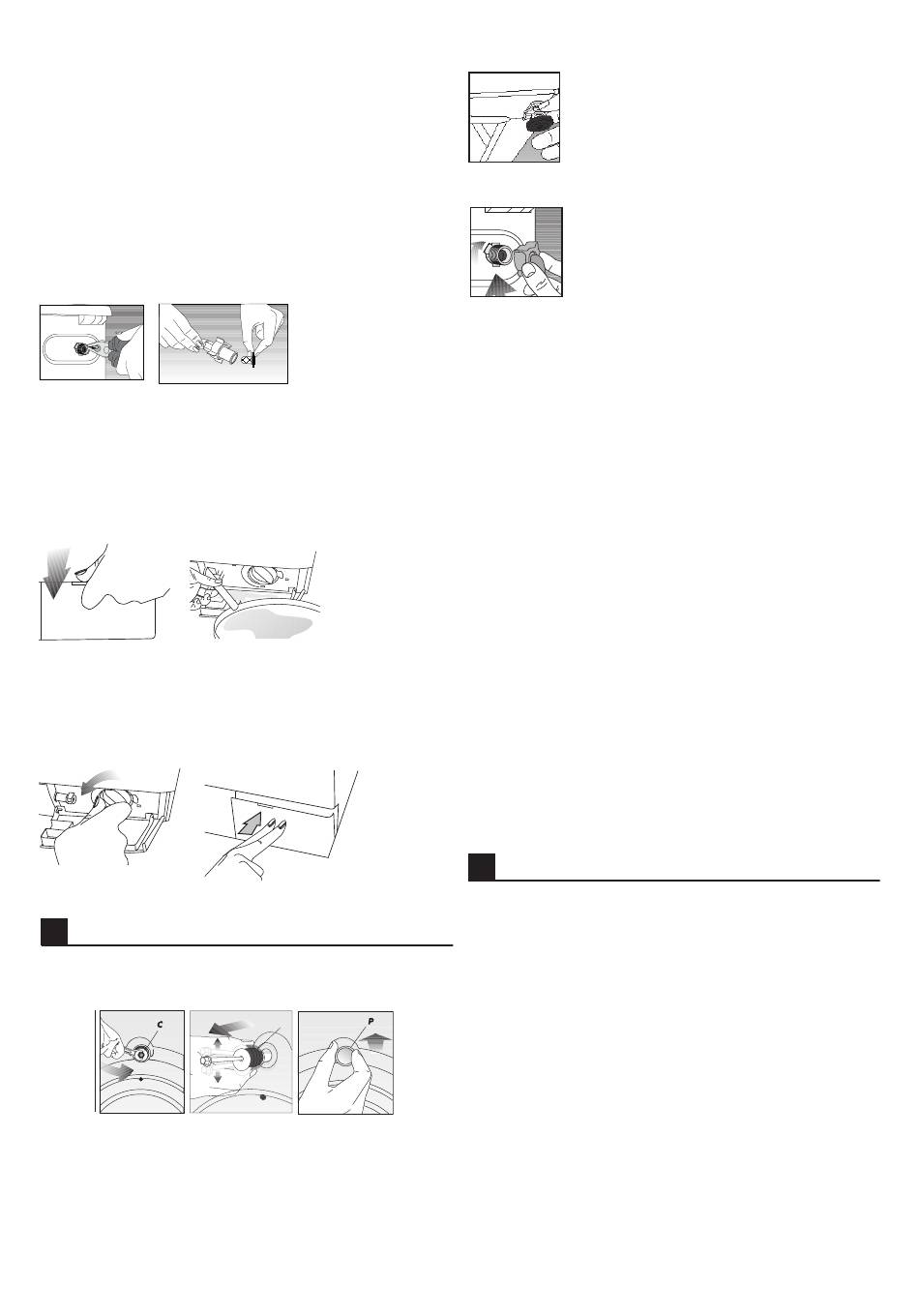 C

P