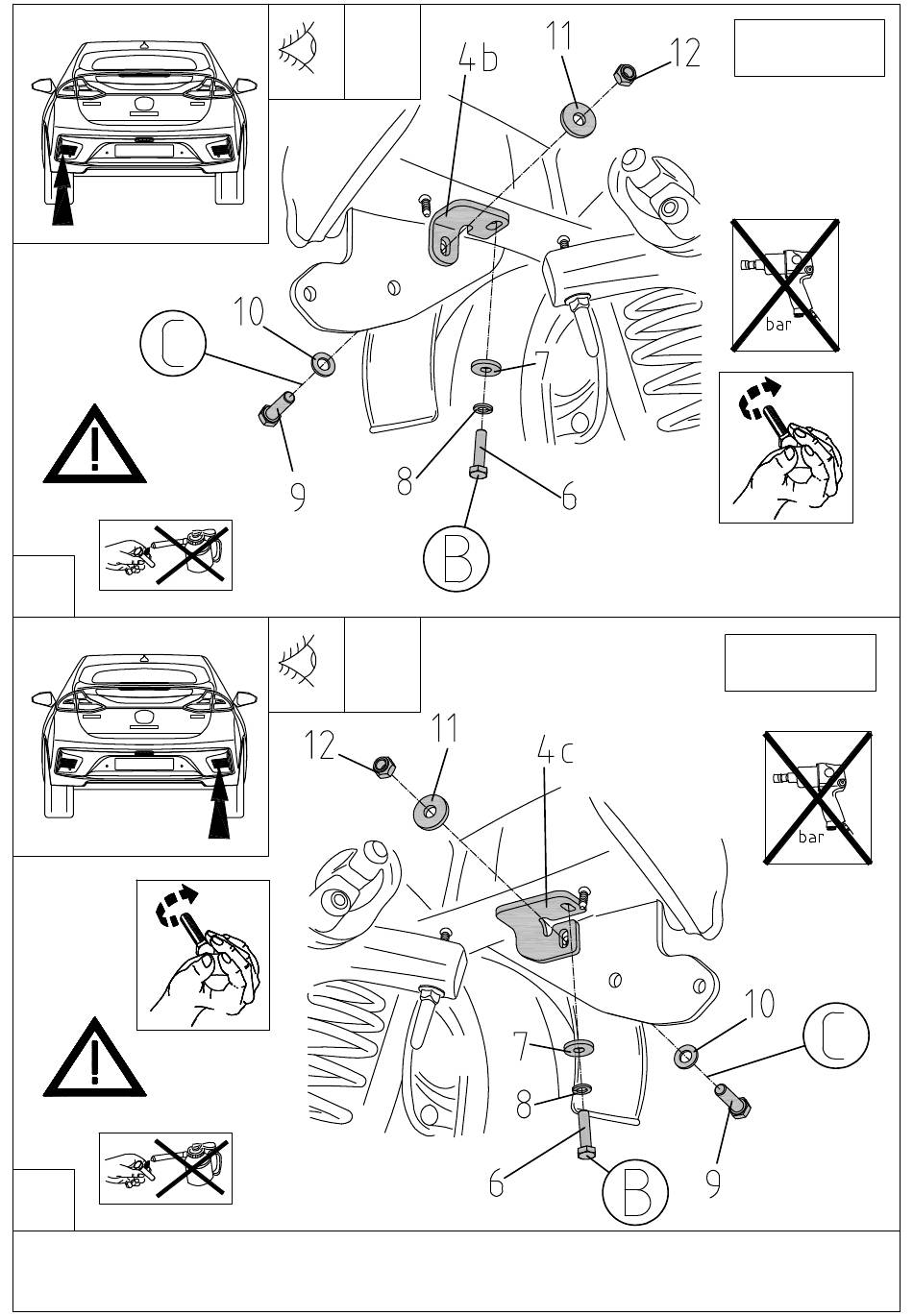 4b
11
12
bar
10
C
7
9
8
6
B

12
11
4c
bar
10
C
7
8
6
B
9