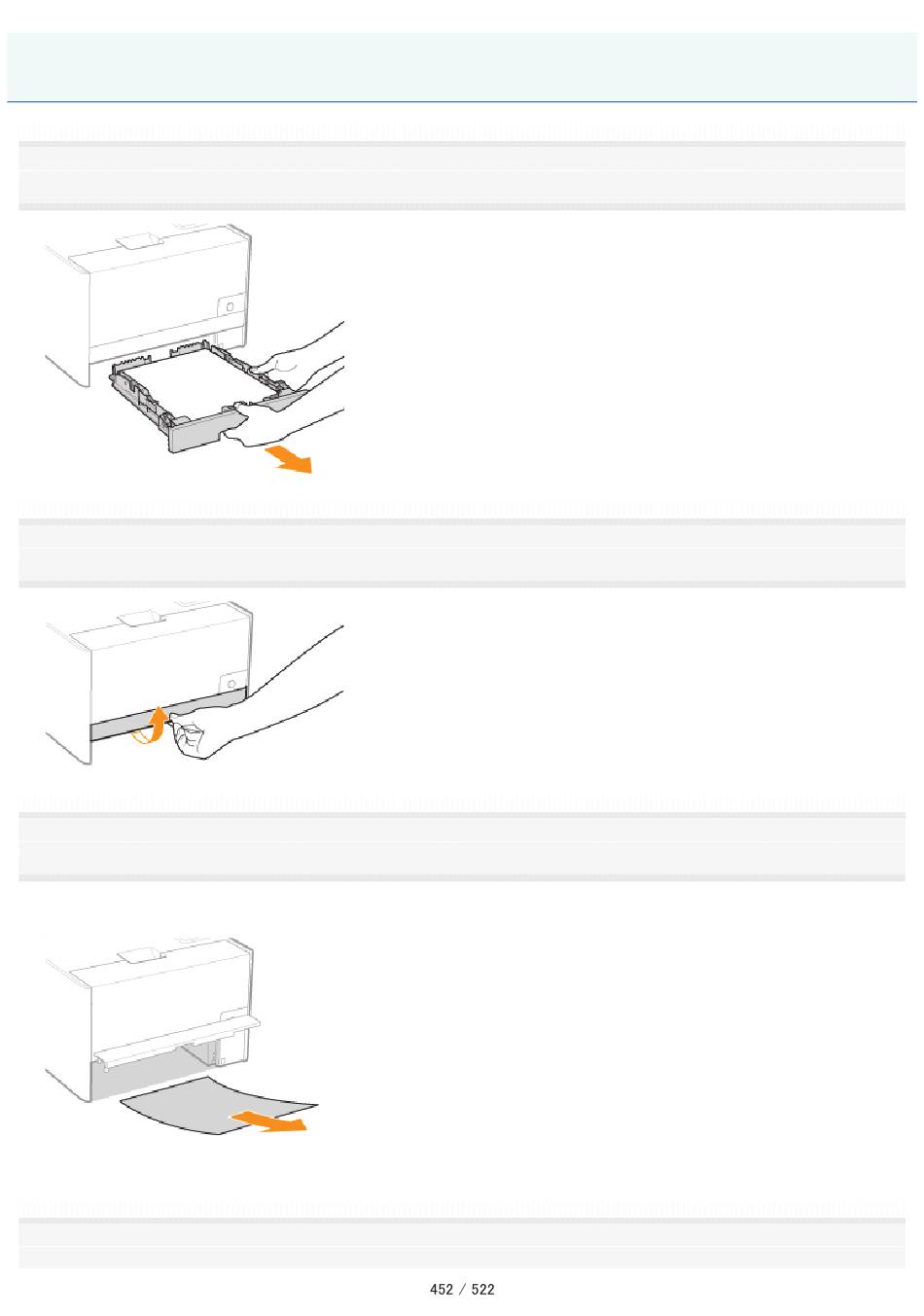 452 / 522