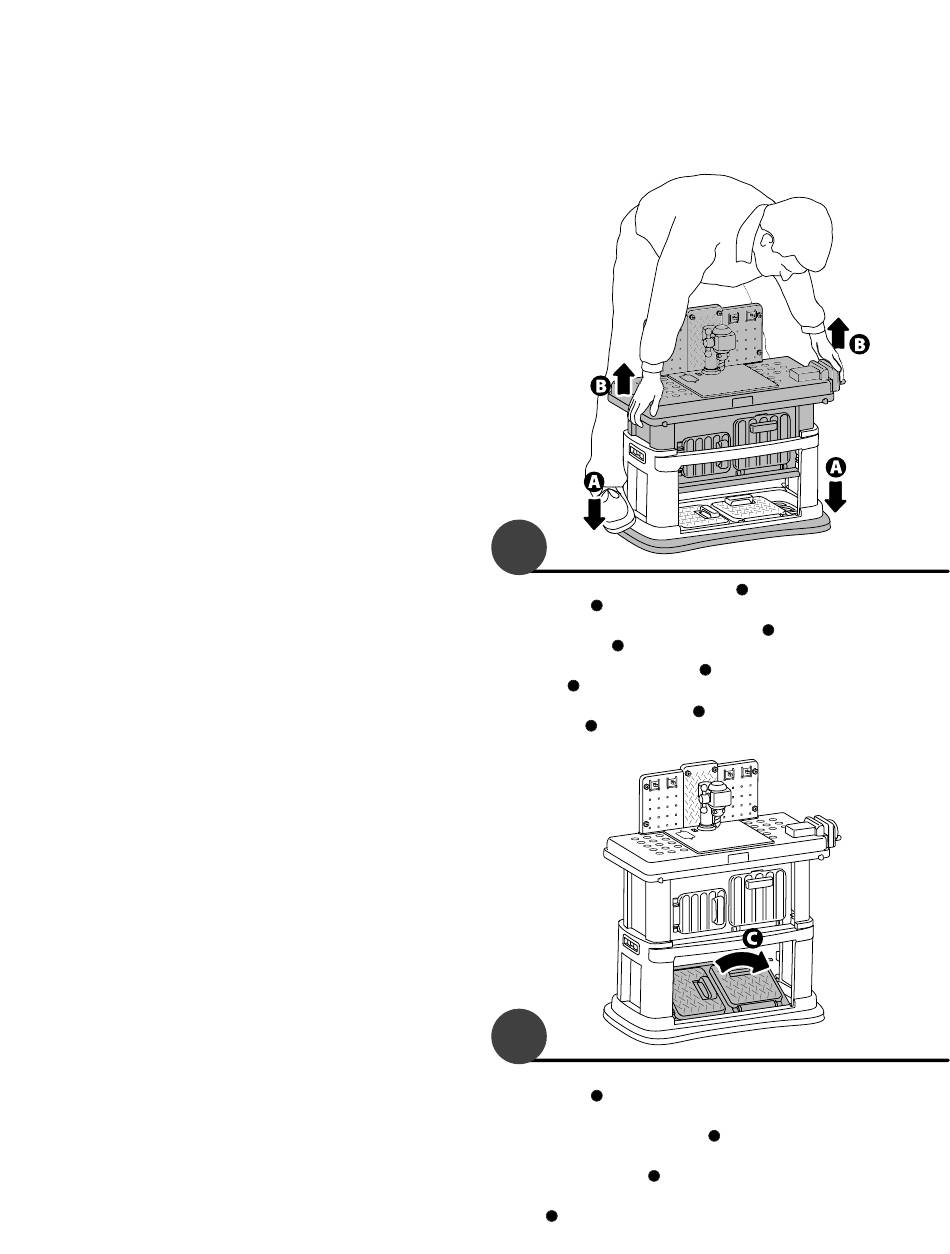 B
B
A
A
C