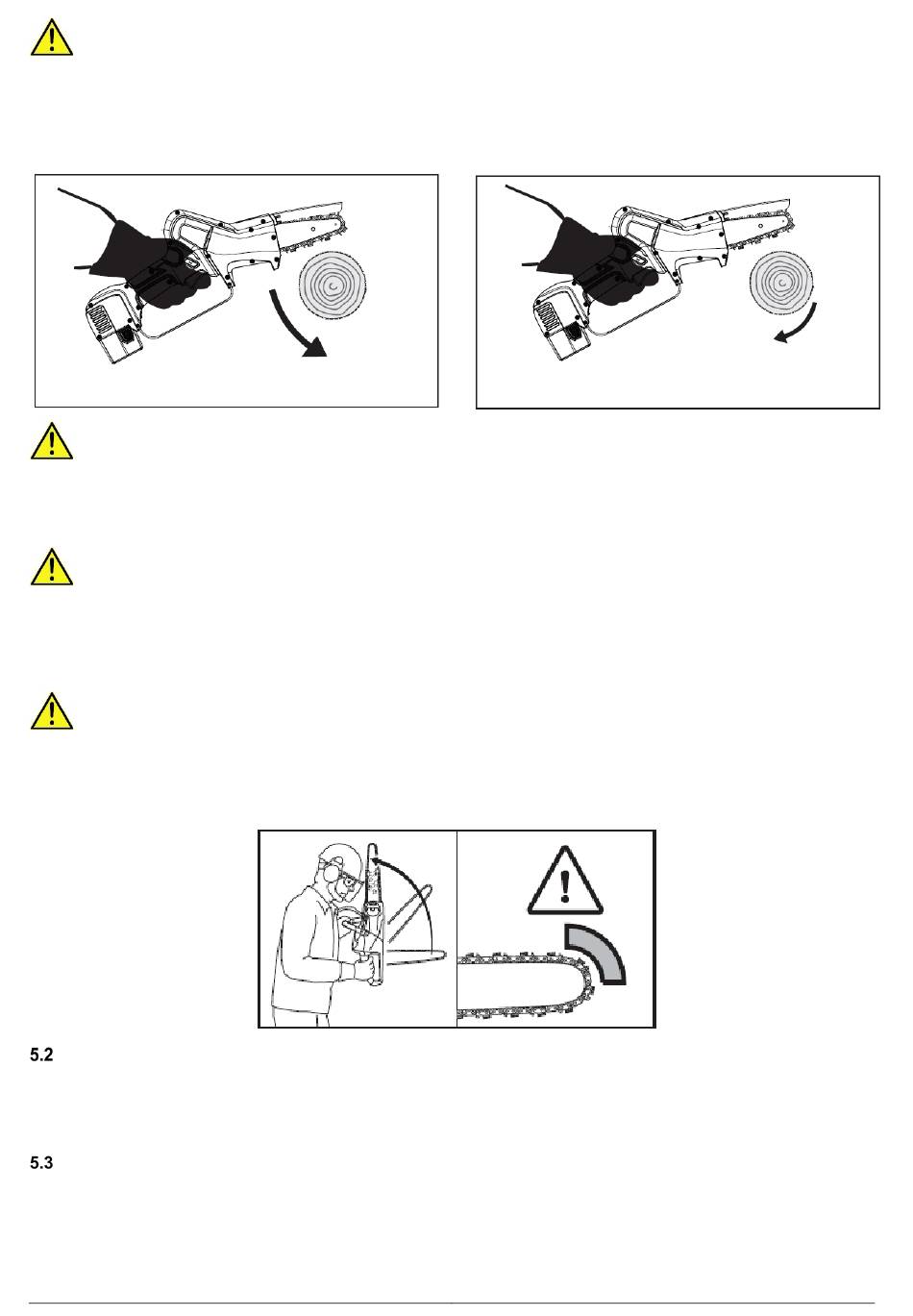 5.2

5.3