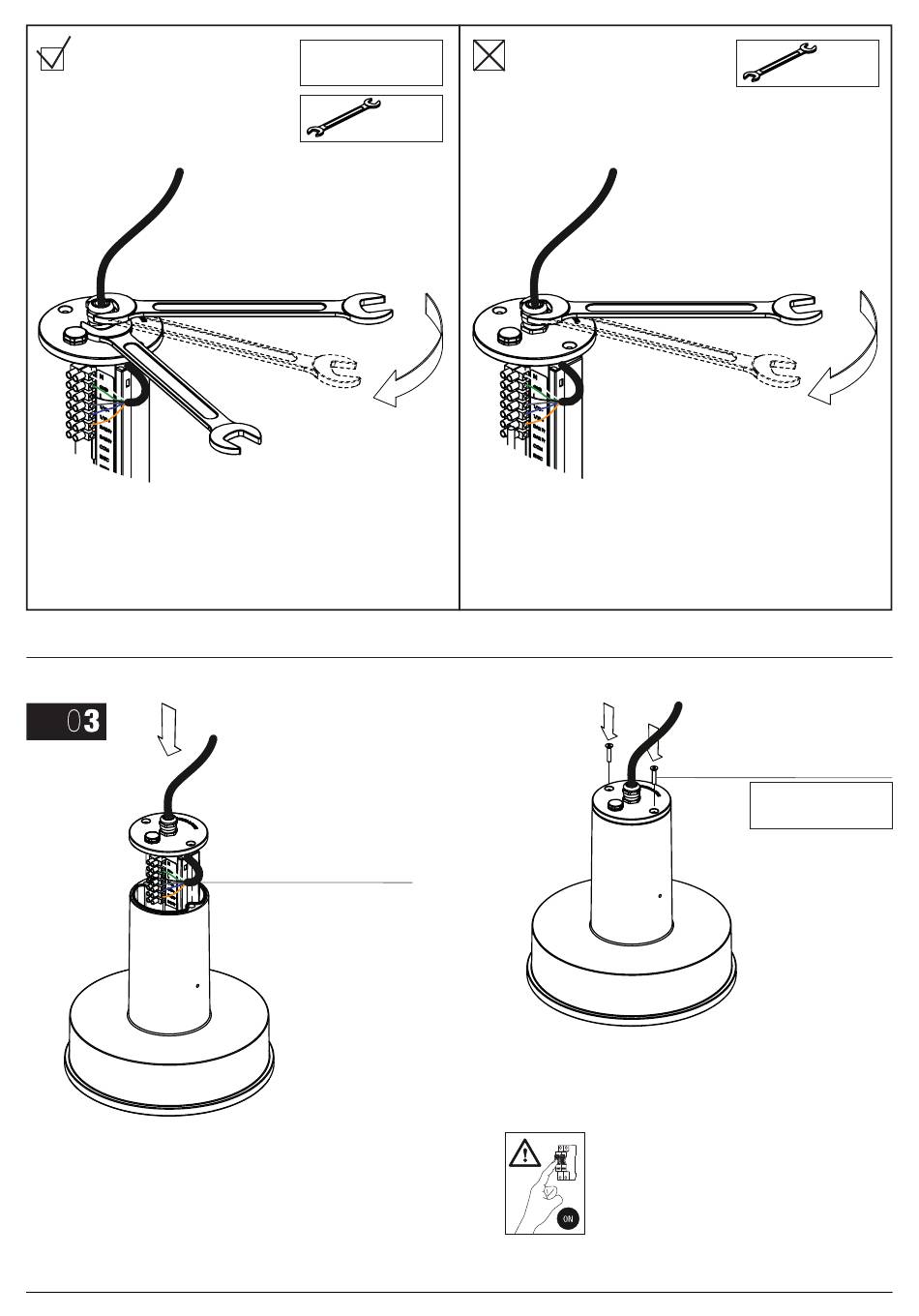 03

ON