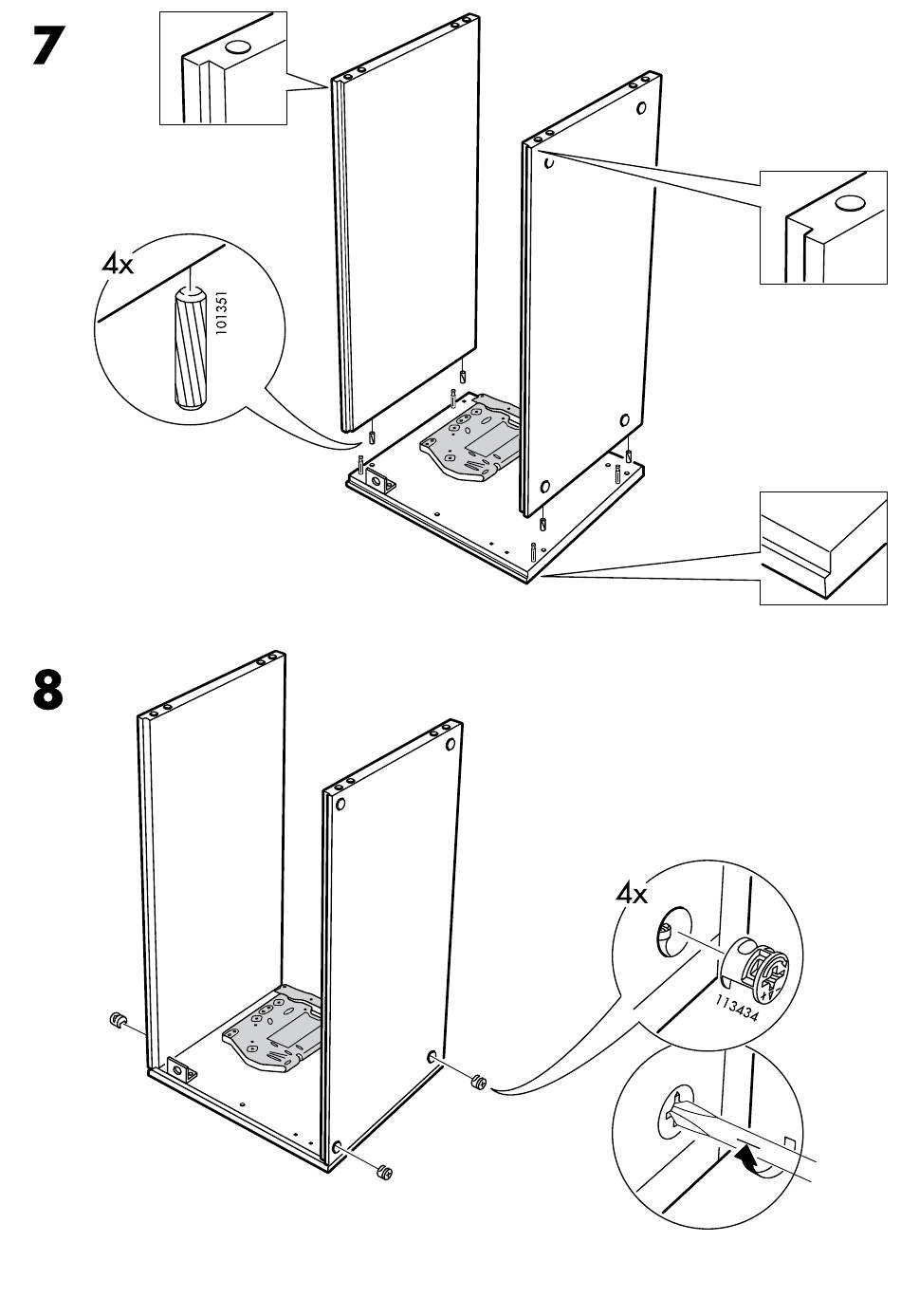 7

4x

101351

8

4x

113434