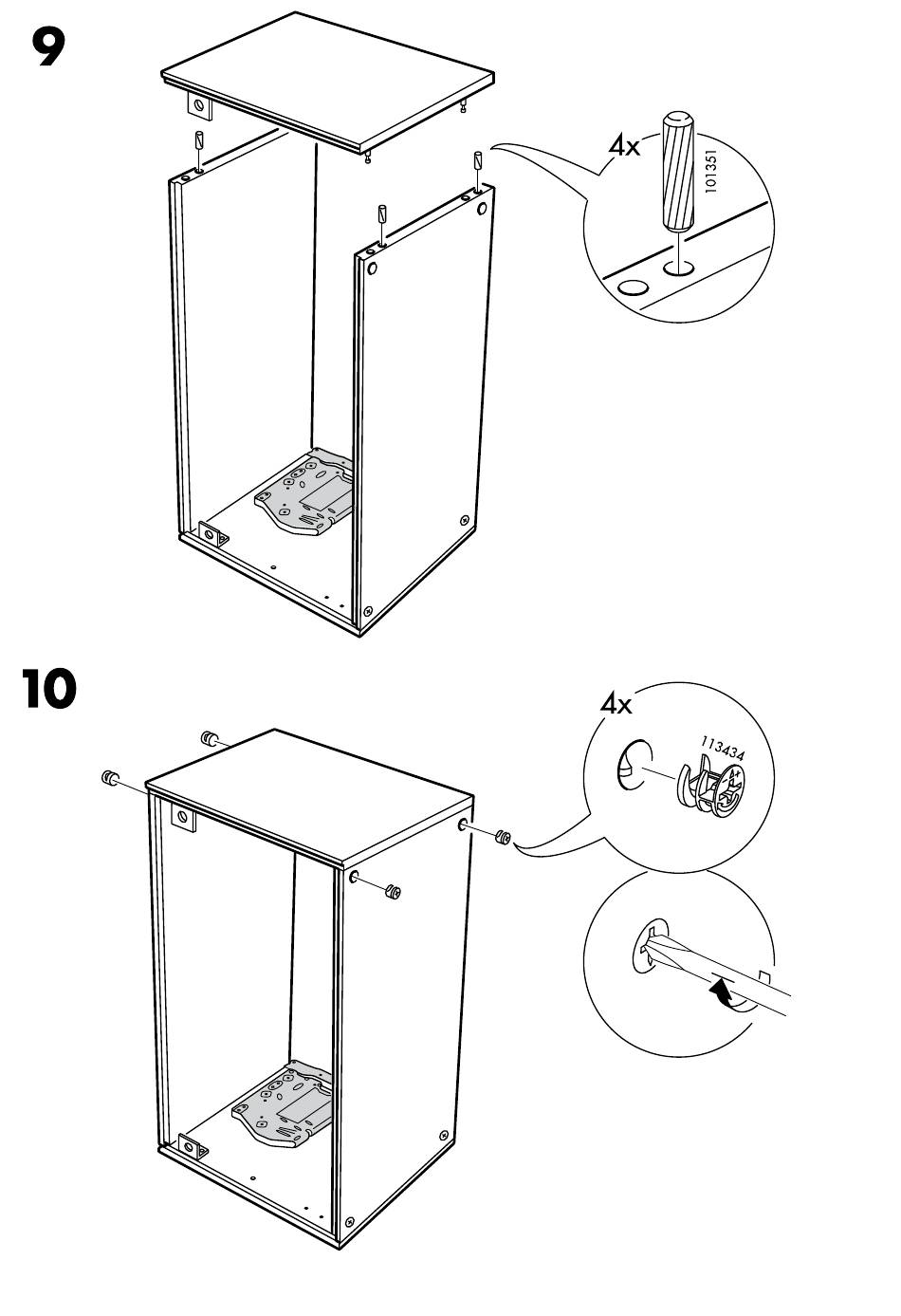 9

4x

101351

10

4x

113434