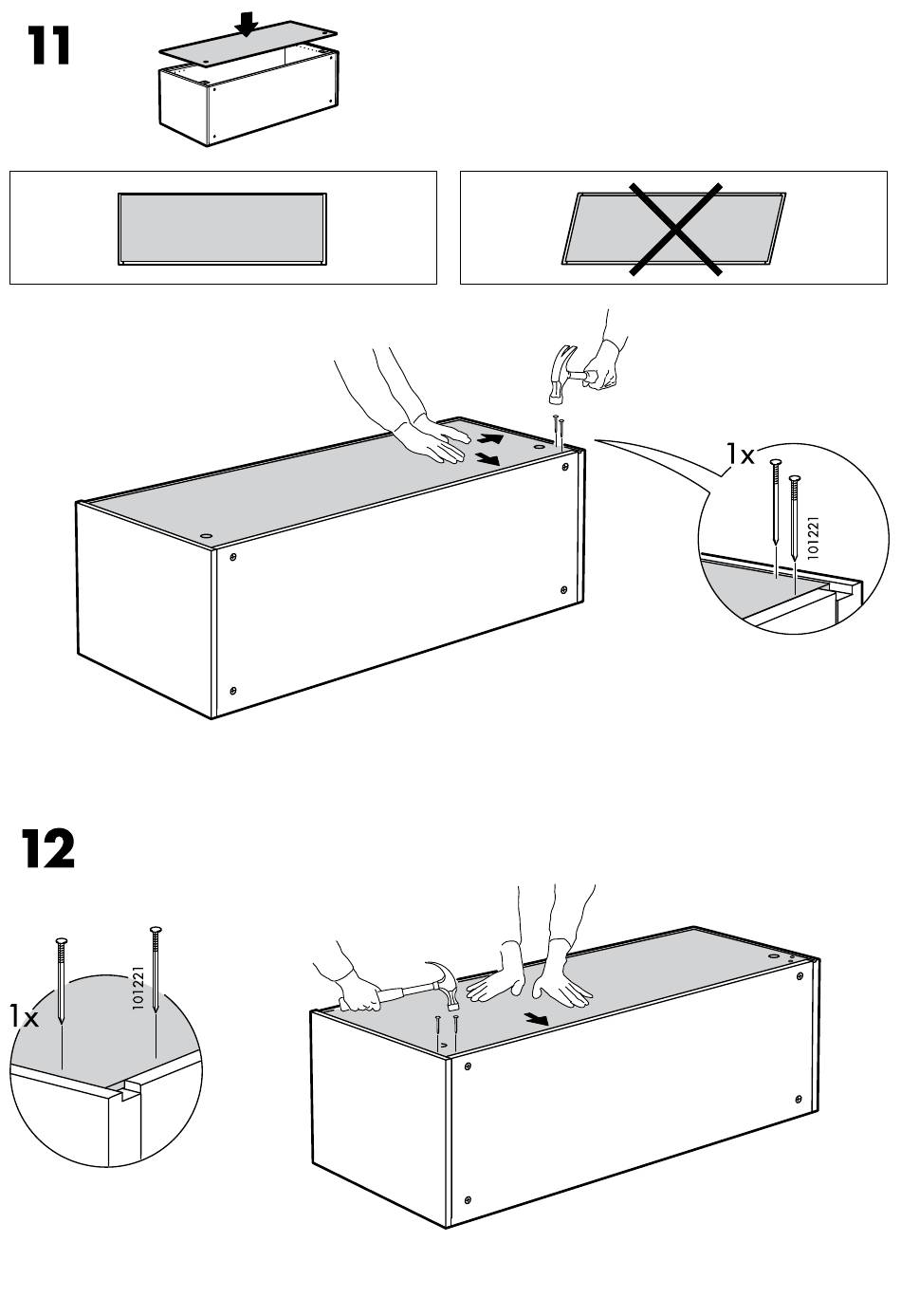 11

1x

101221

12

1x

101221