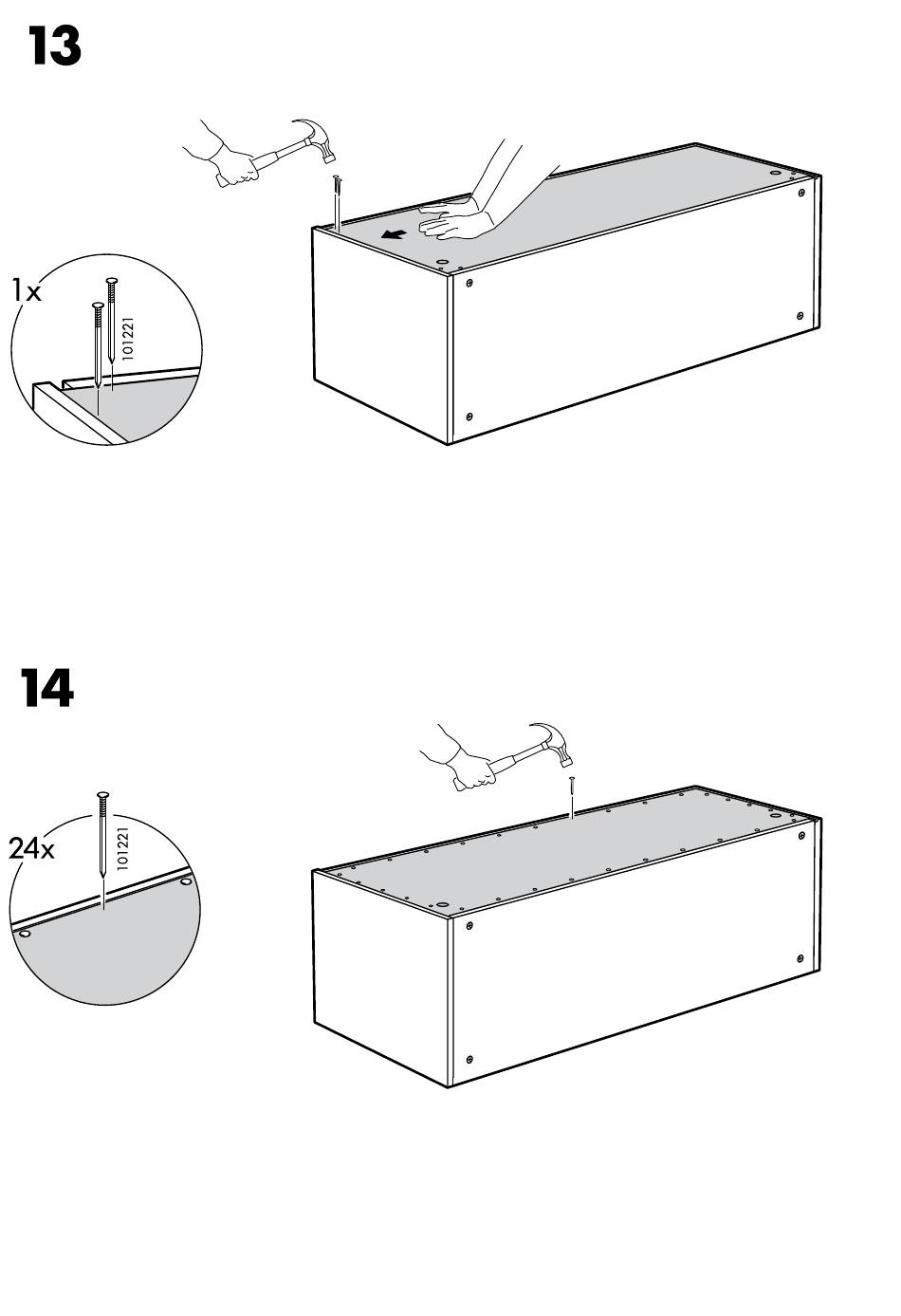 13

1x

101221

14

24x

101221