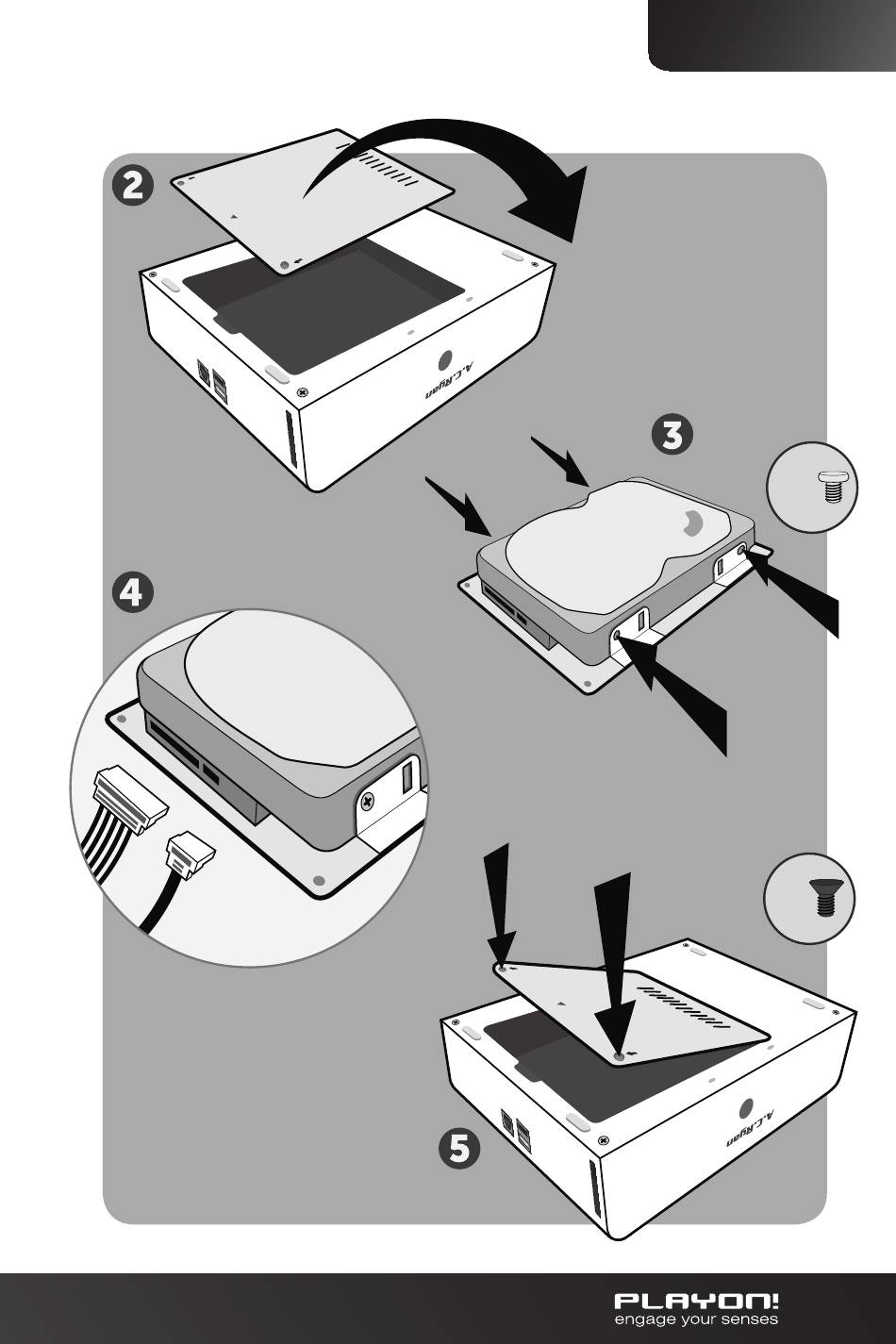 2

A.C.Ryan

3

4

A.C.Ryan

5

PLAYON!
engage your senses