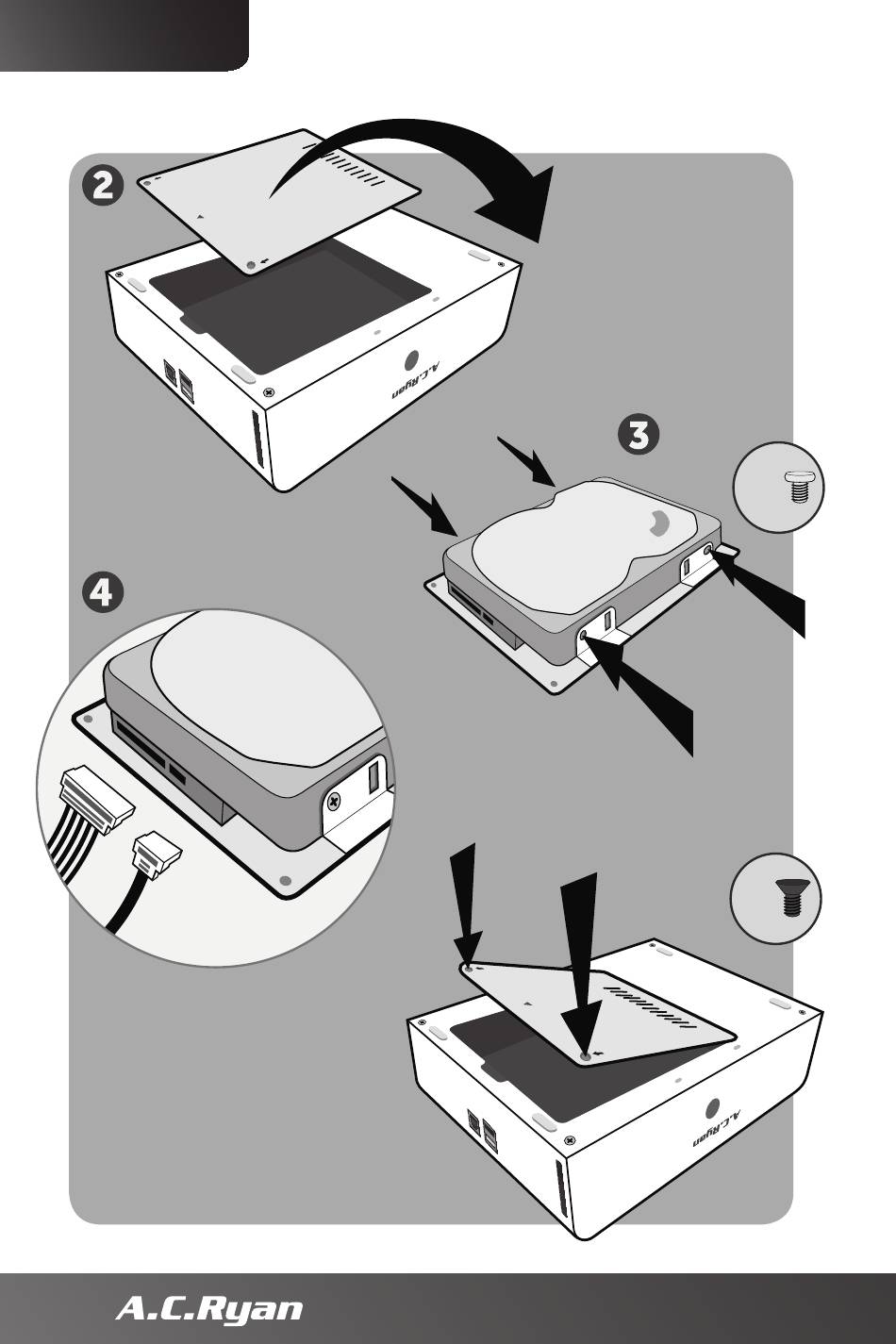 2

A.C.Ryan

3

4

A.C.Ryan

A.C.Ryan