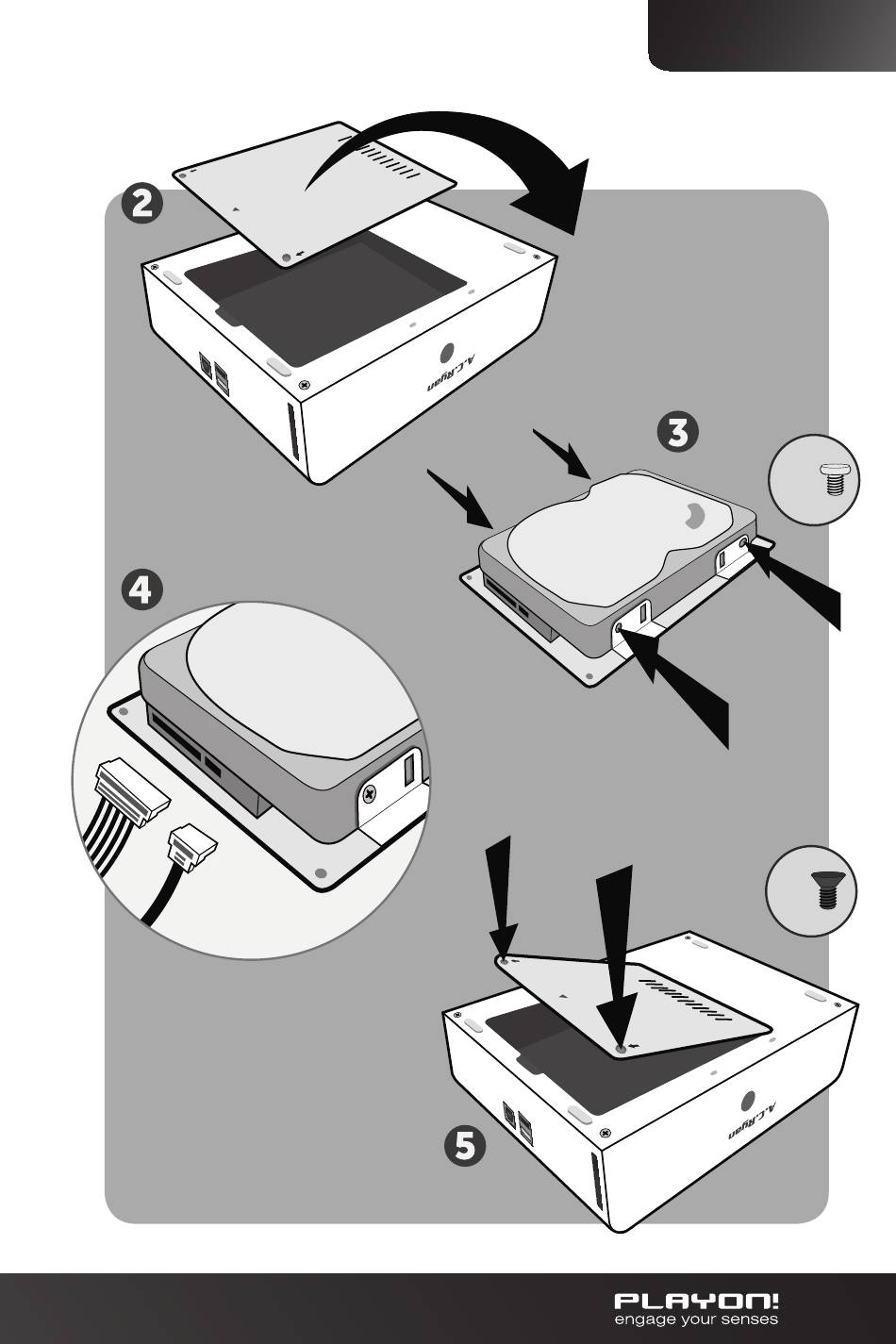 2

A.C.Ryan

3

4

5

A.C.Ryan

PLAYON!
engage your senses