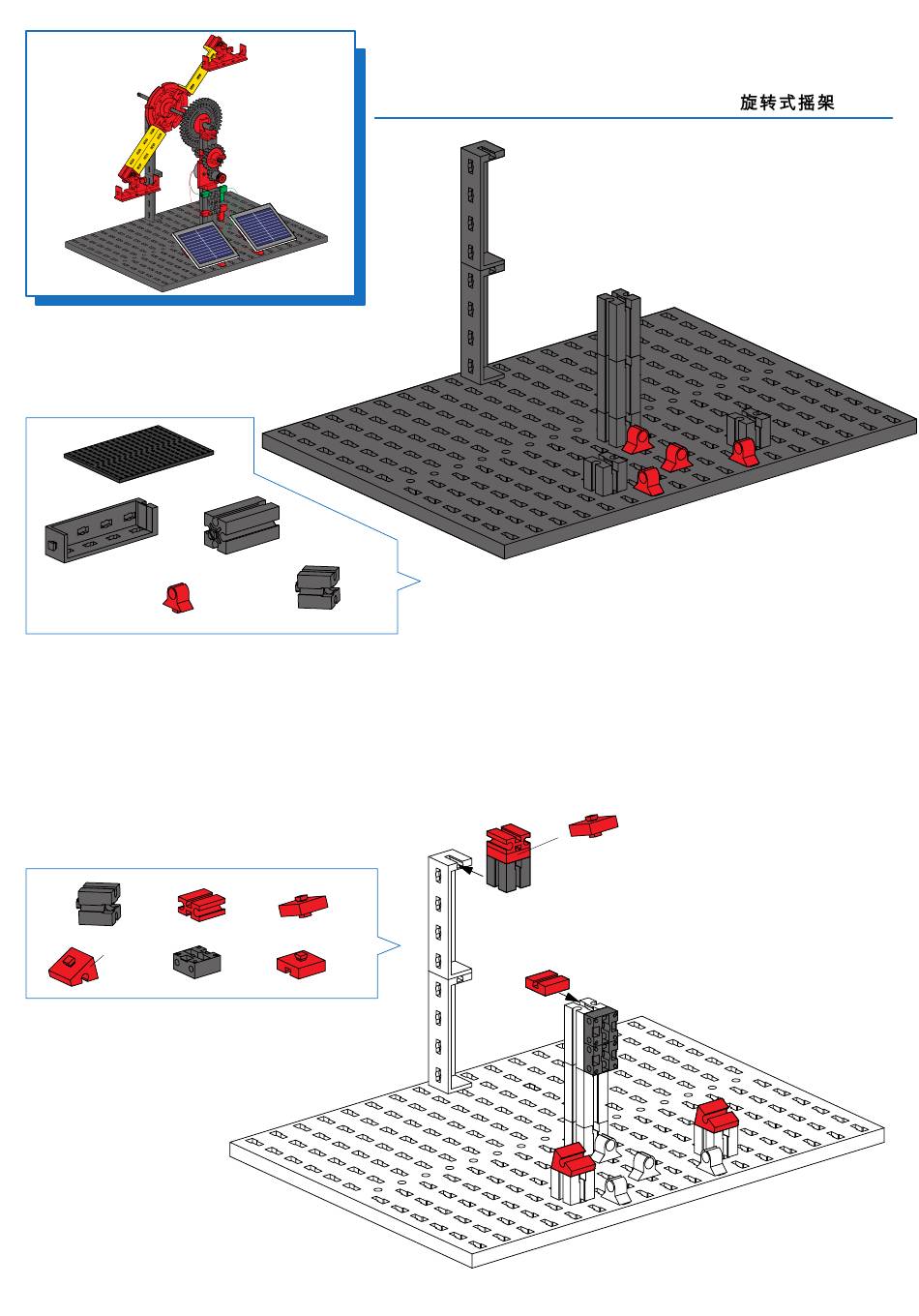 旋转式摇架