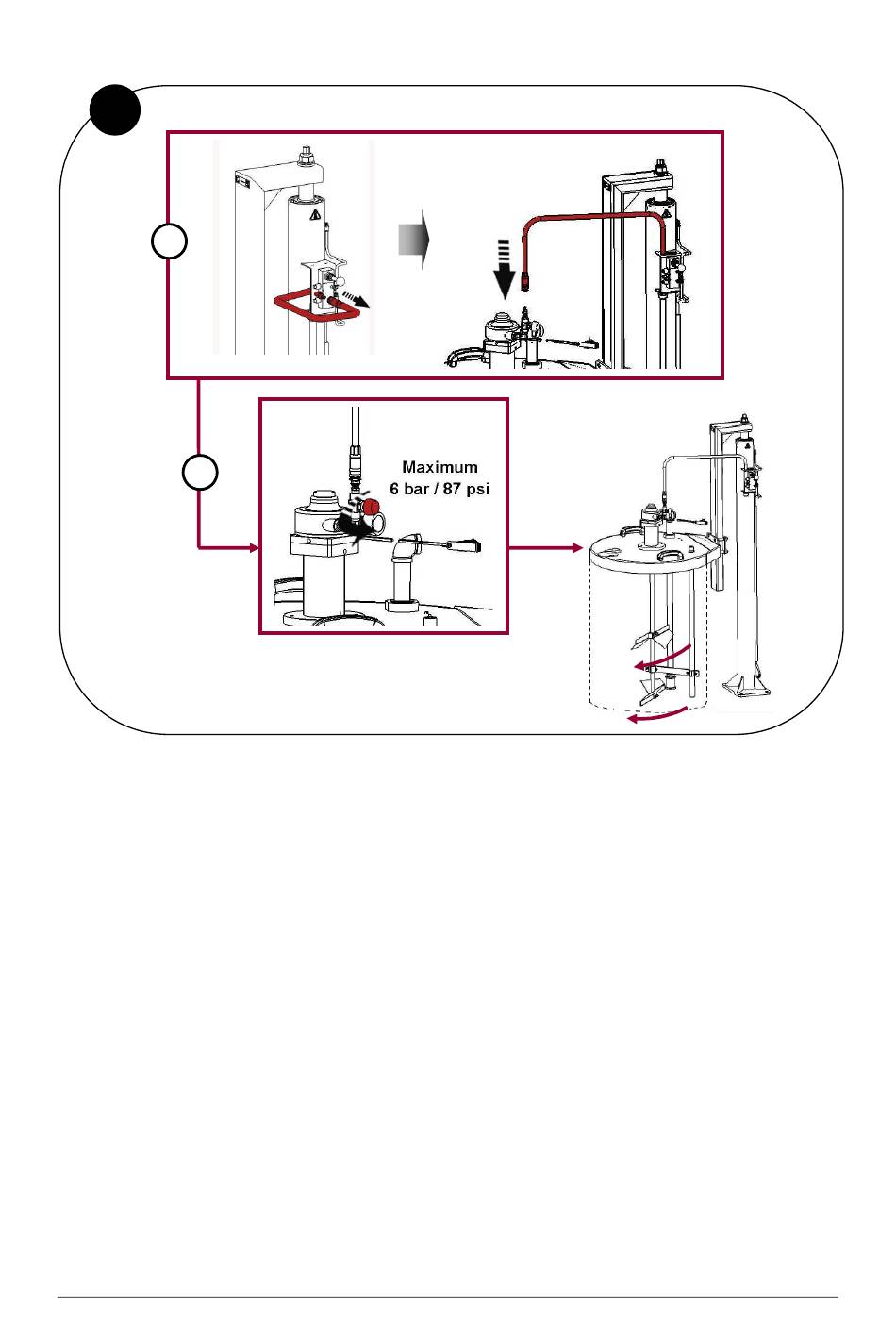 Maximum
6 bar / 87 psi