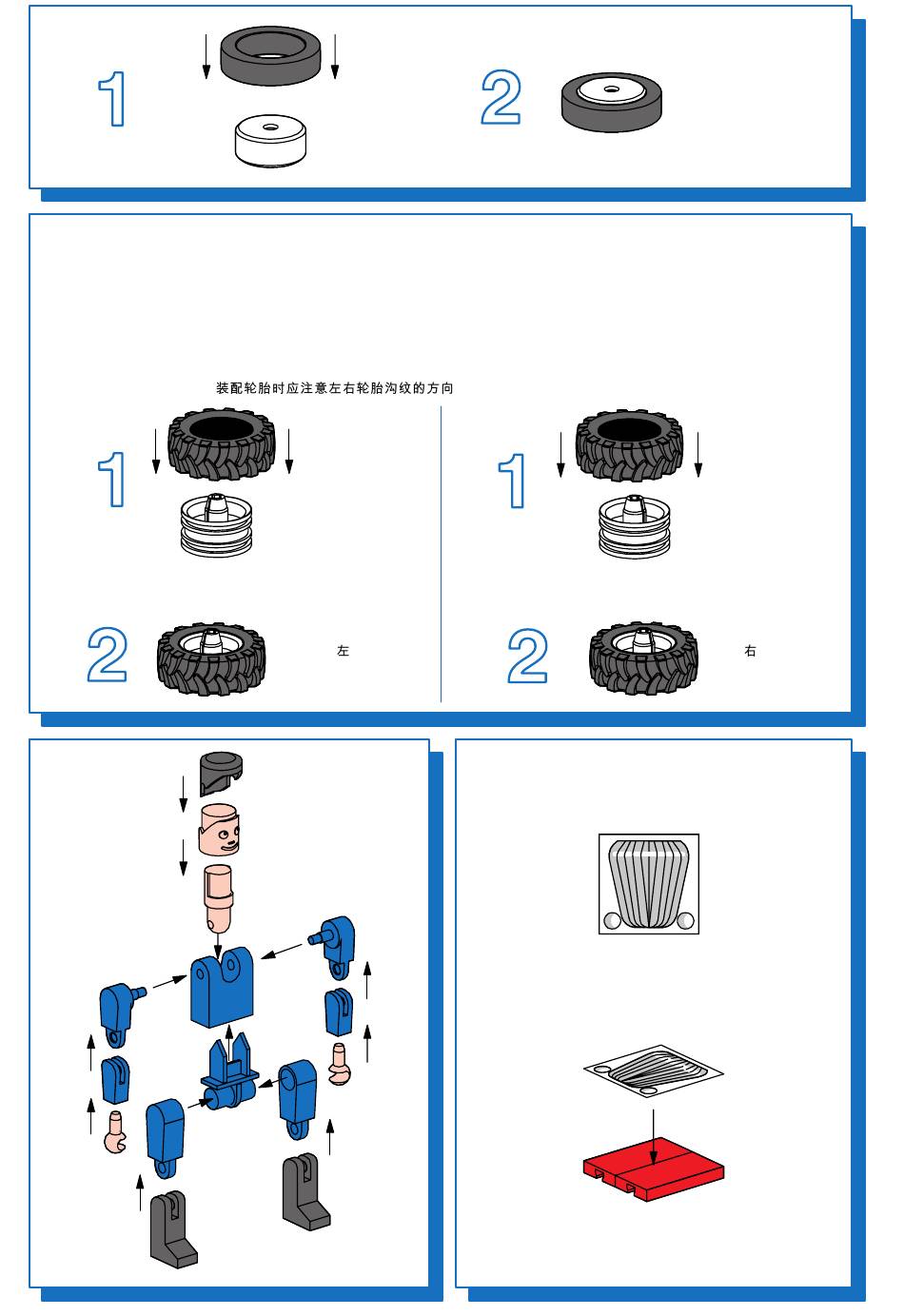 1

2

装配轮胎时应注意左右轮胎沟纹的方向

1

2

左

1

2

右