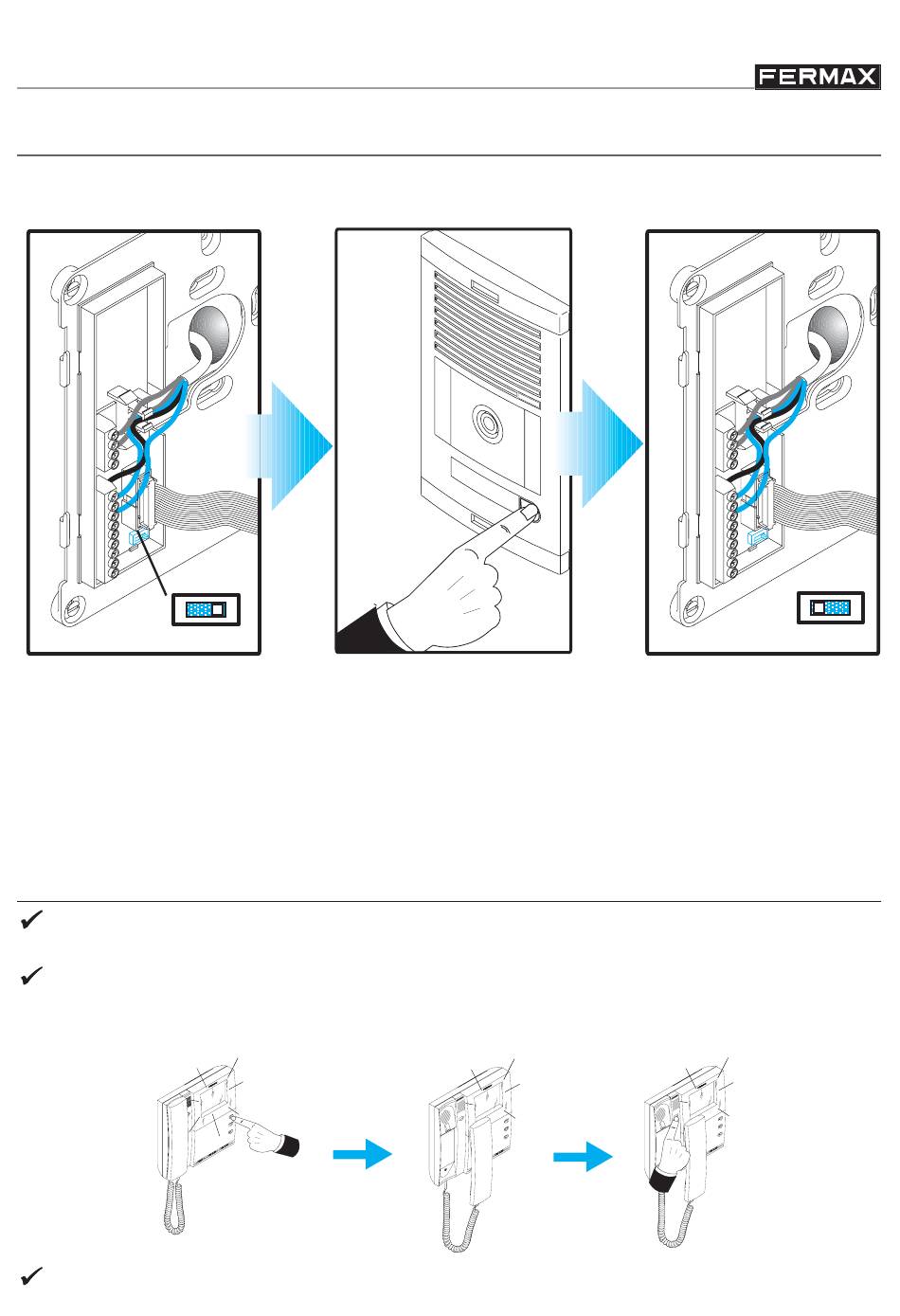 FERMAX