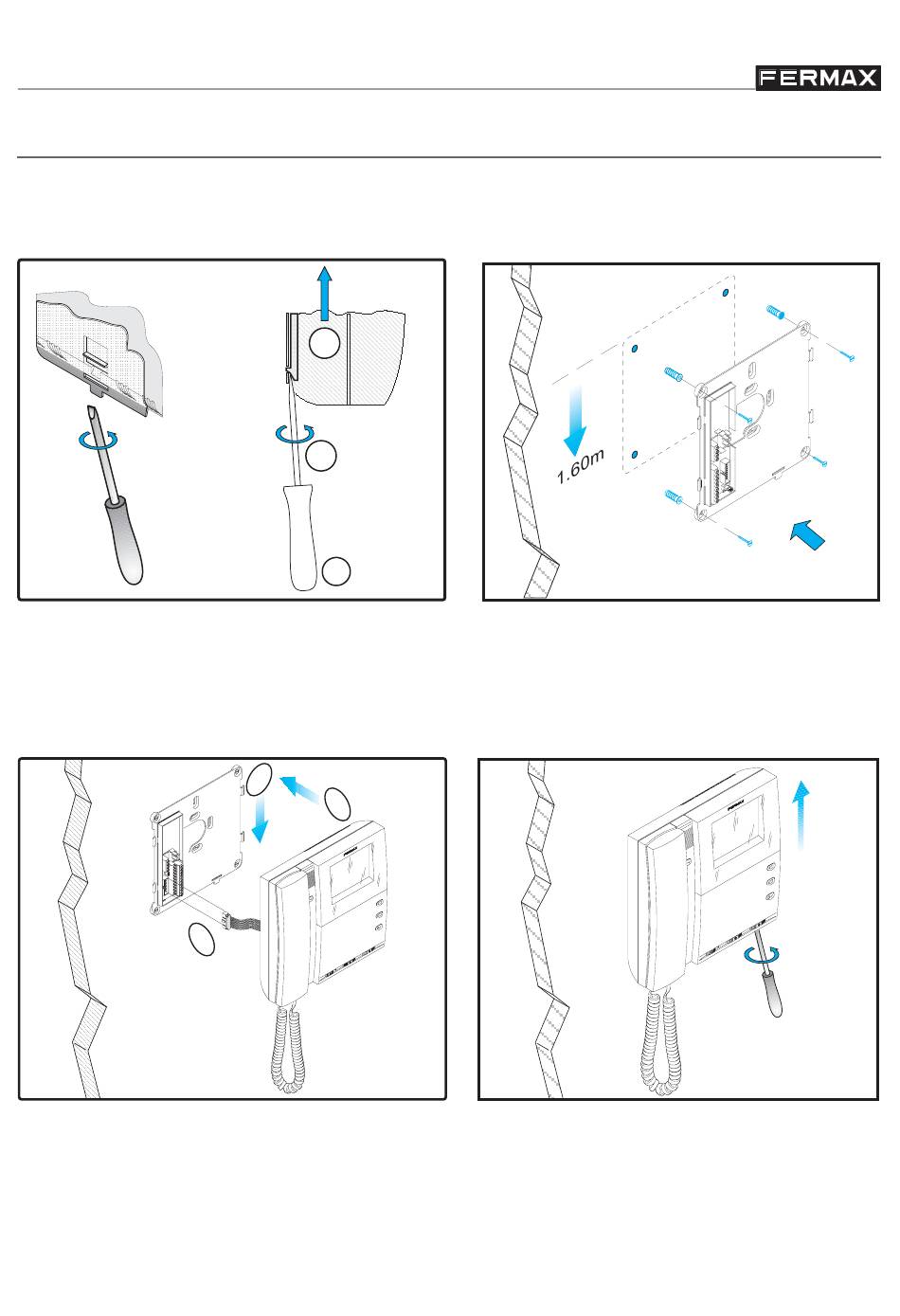 FERMAX

1.60m

FERMAX

FERMAX