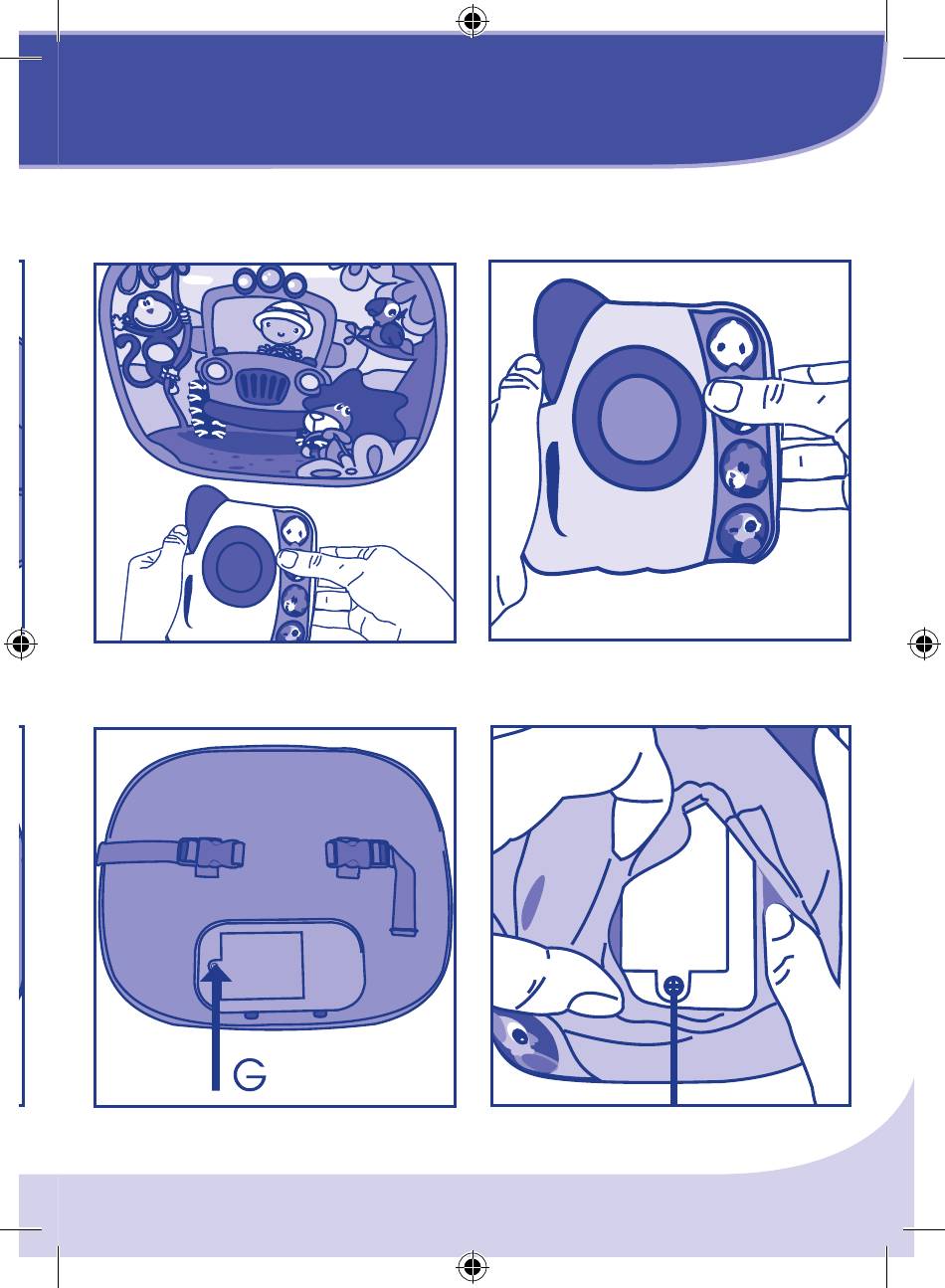 G