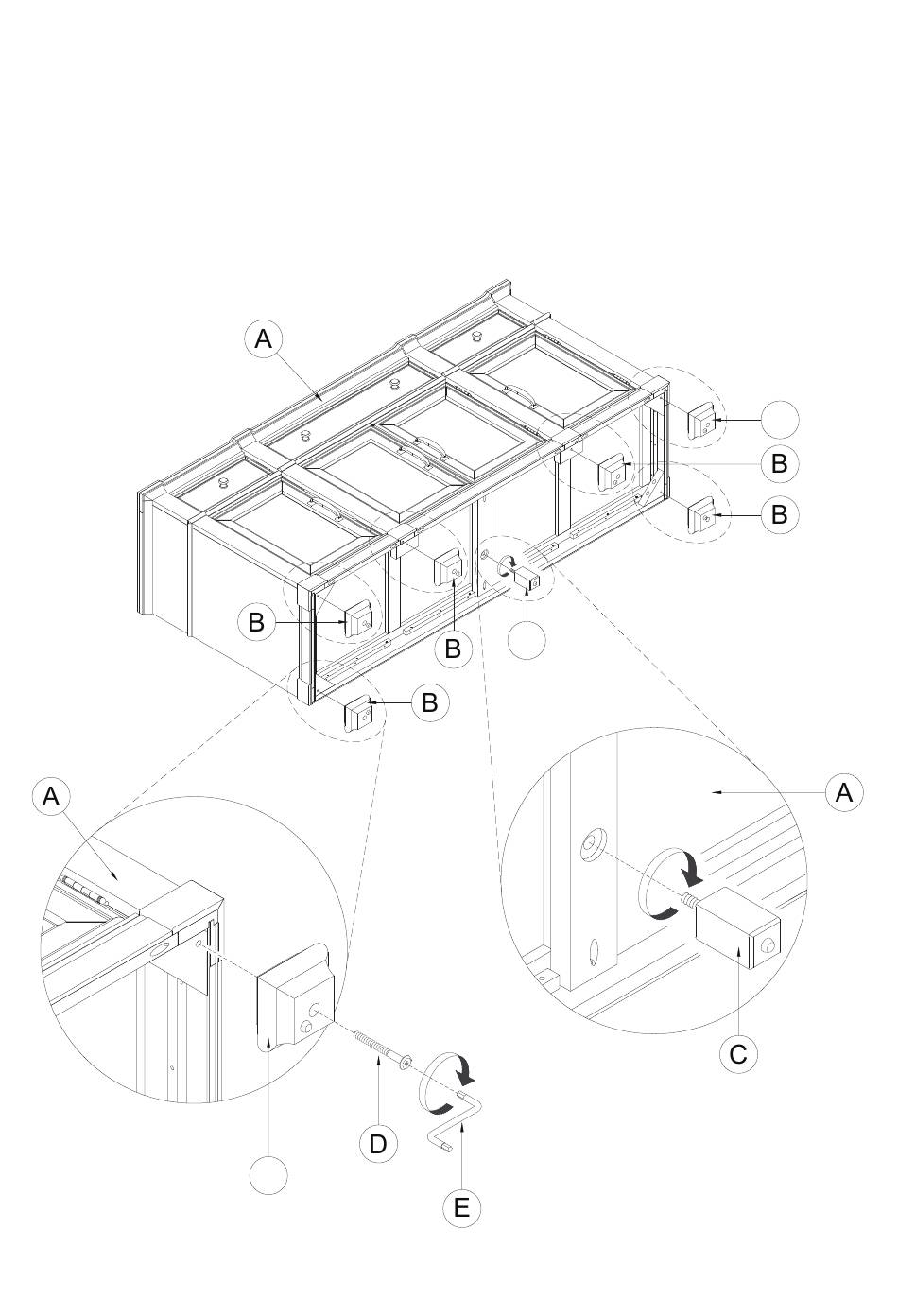 A
B
B
B
B
B
A
A
C
D
E