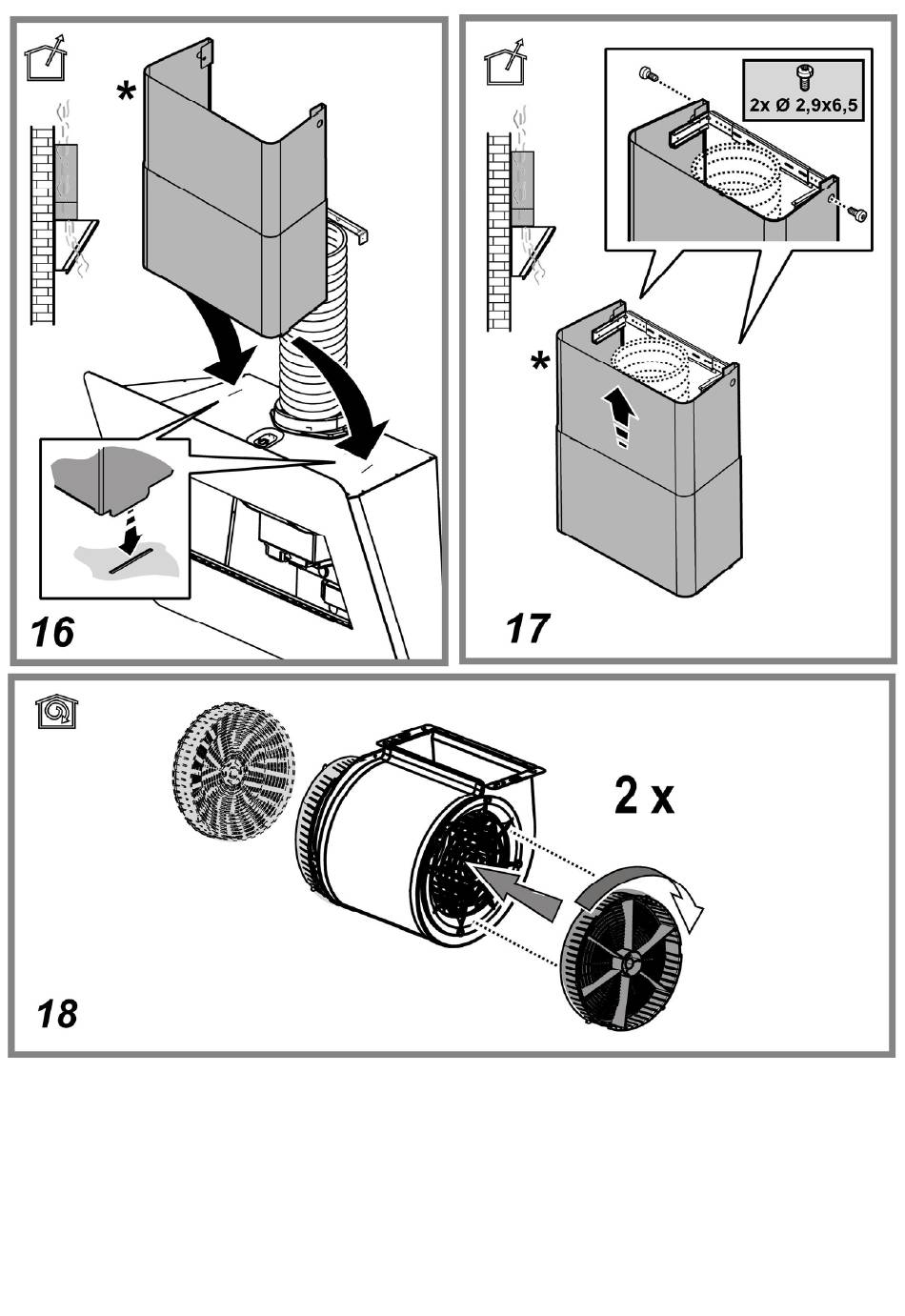 *

16

2x Ø 2,9x6,5

*

17

2 x

18