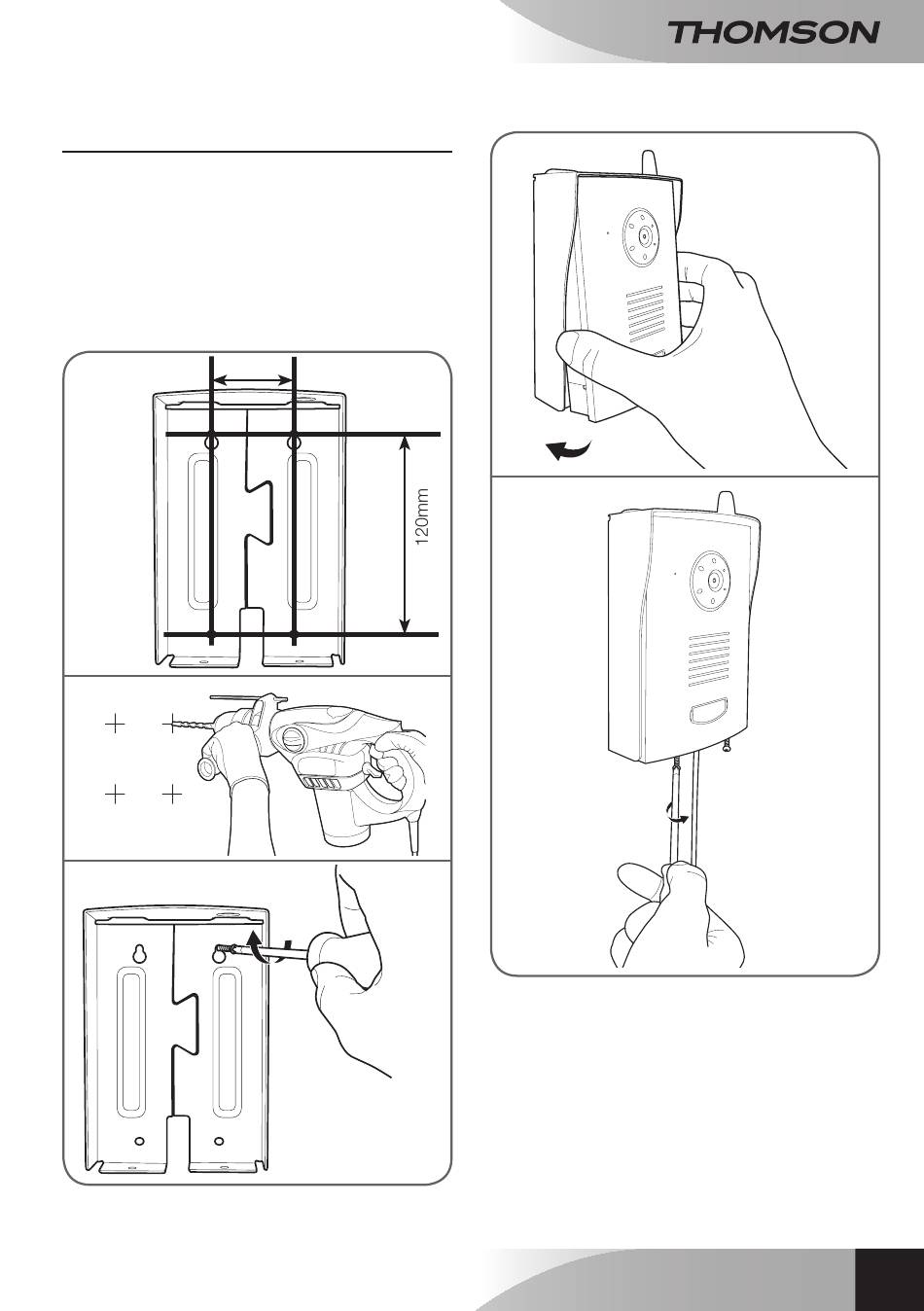 THOMSON

120mm