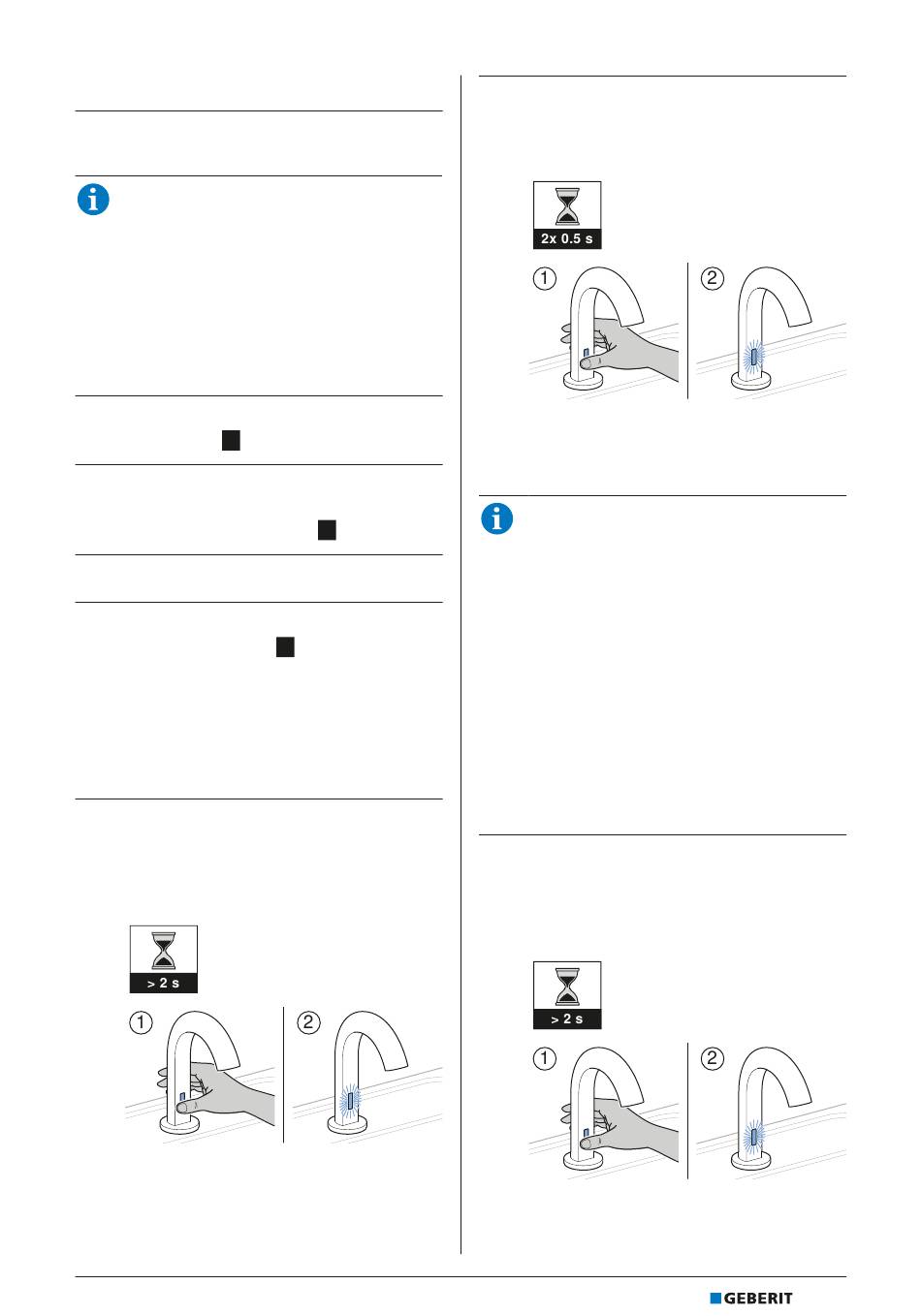 2x 0.5 s

1

2

> 2 s

1

2

> 2 s

1

2

GEBERIT