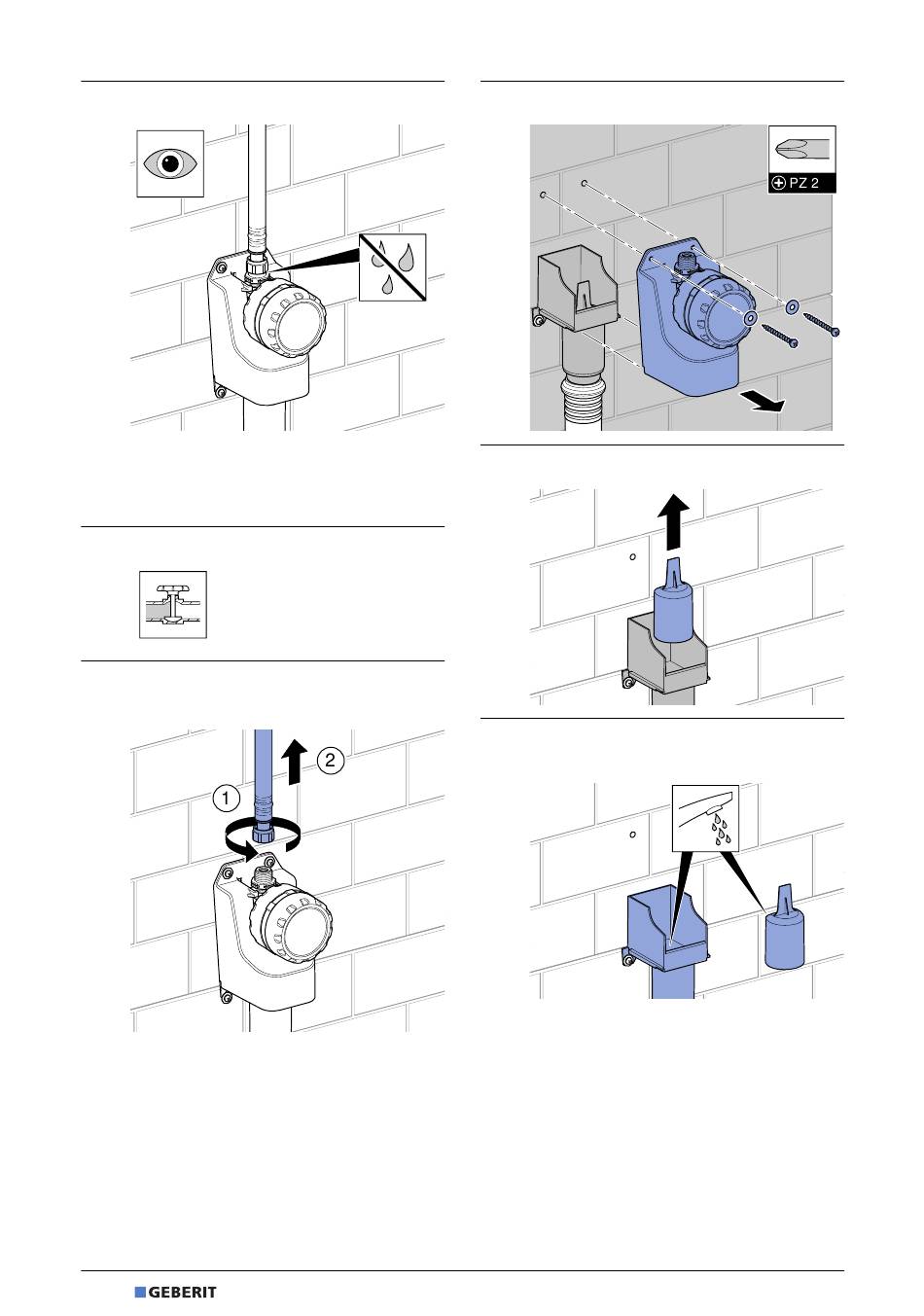 PZ 2

1

2

GEBERIT