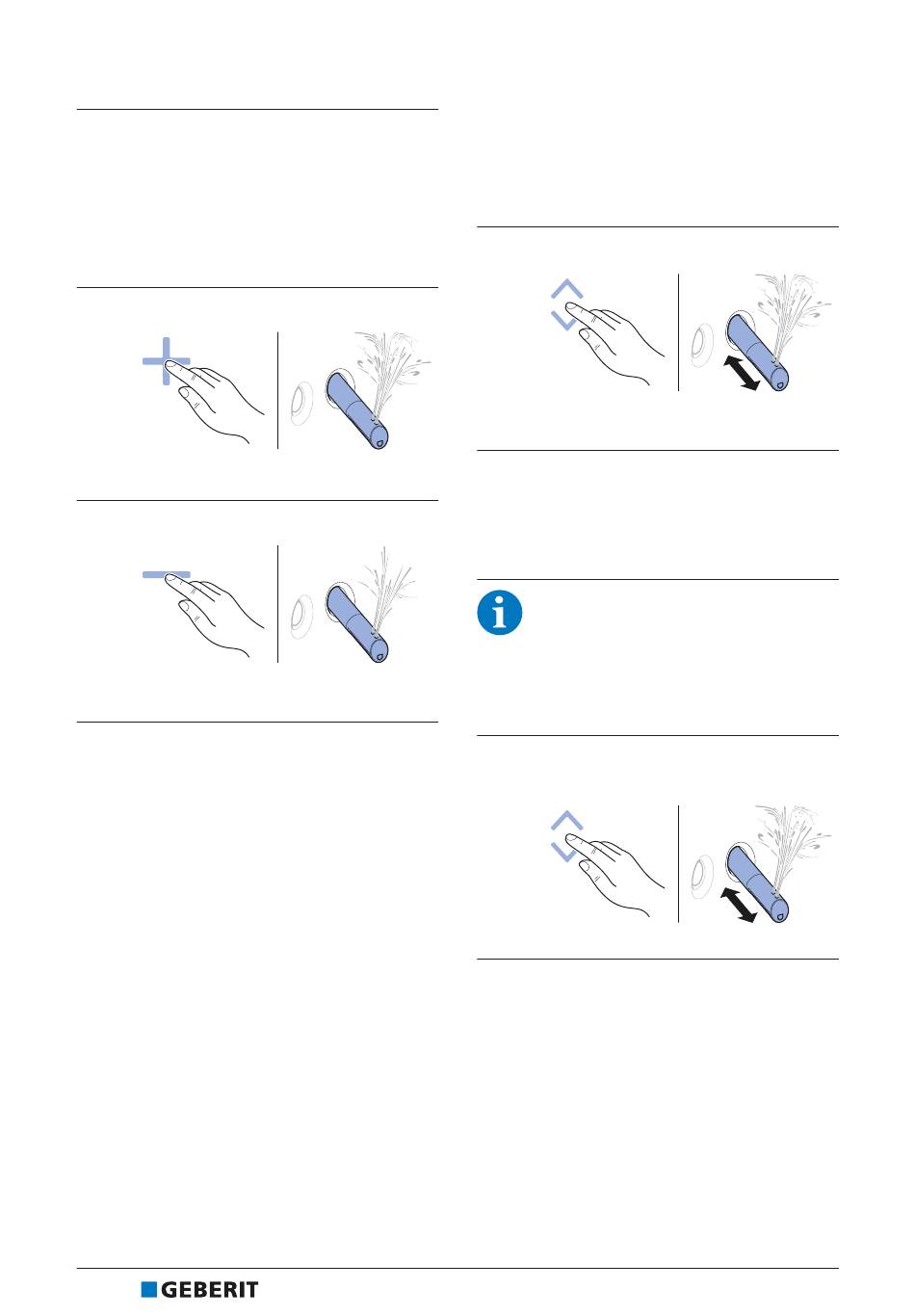 GEBERIT