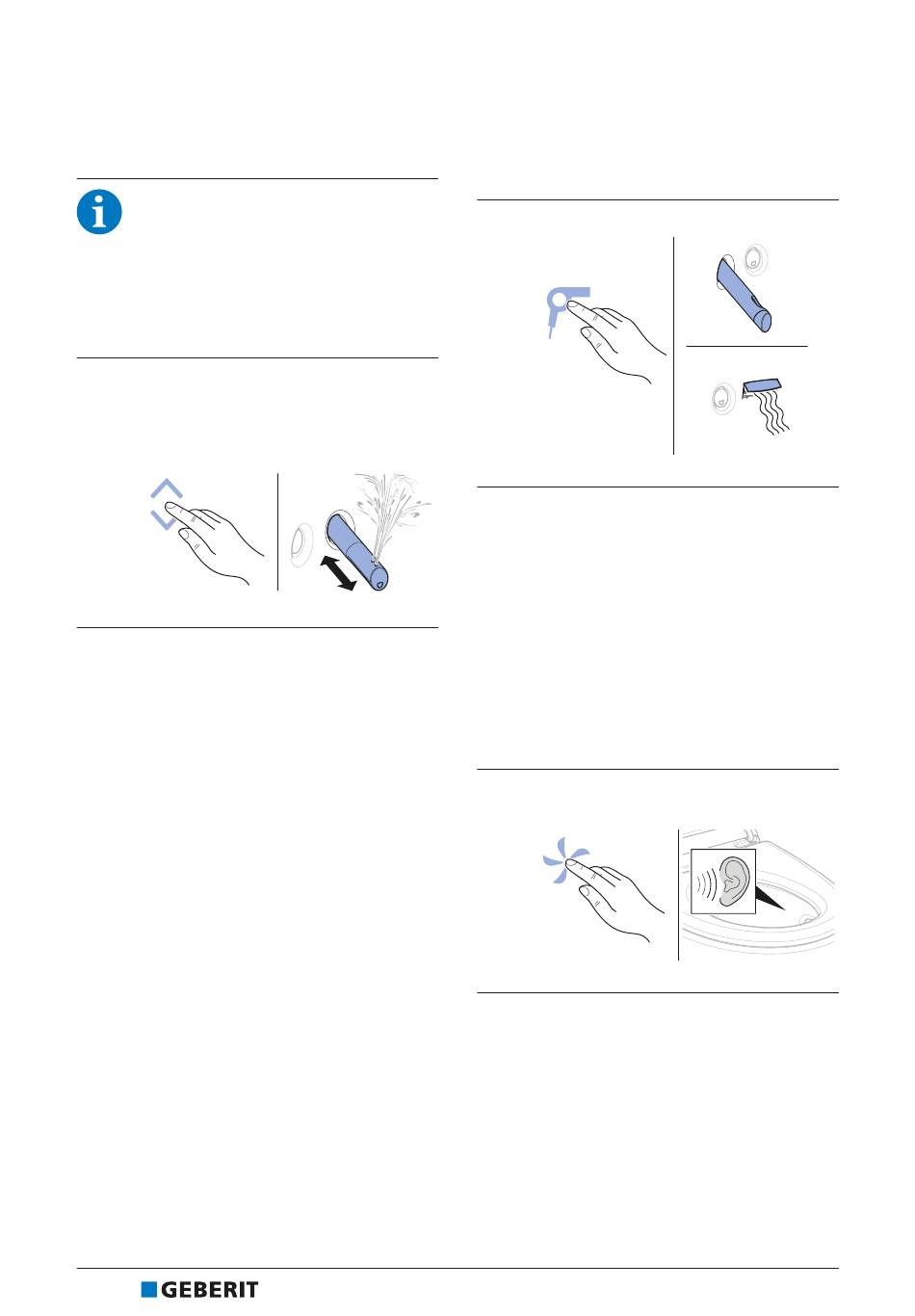 GEBERIT