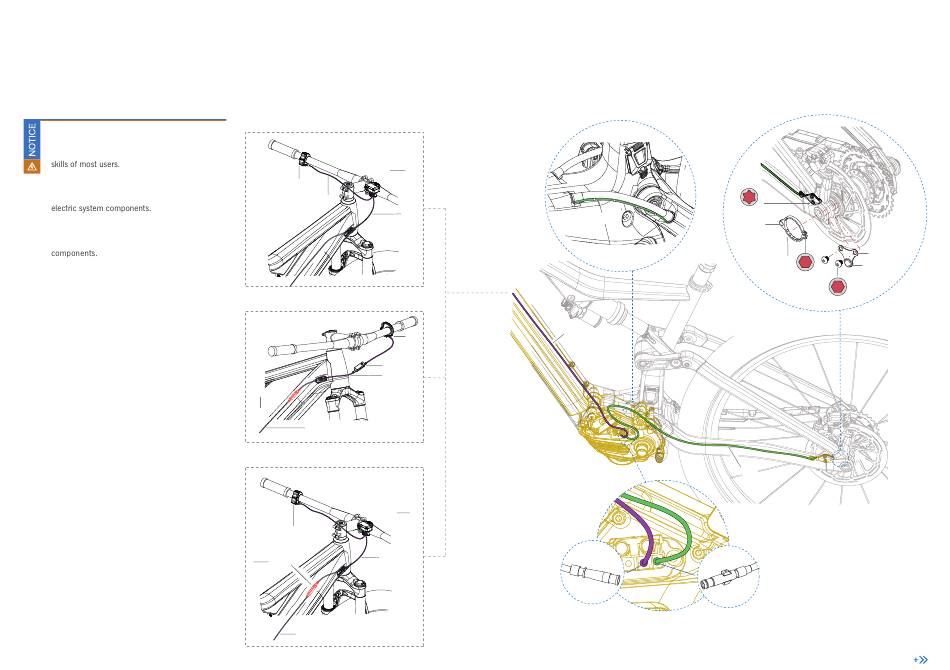 NOTICE

skills of most users.

electric system components.

components.