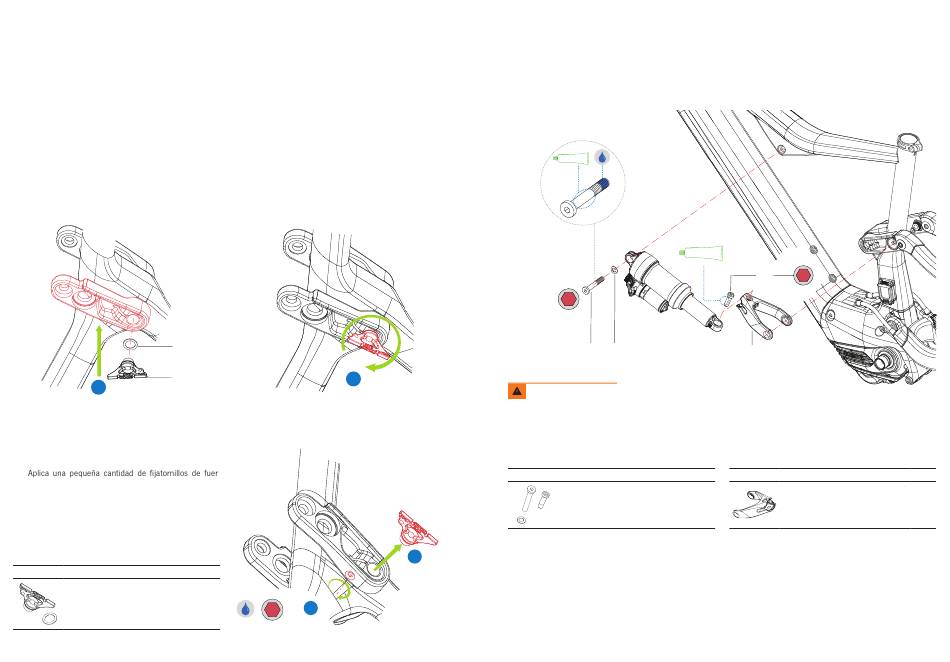 Aplica una pequeña cantidad de fijatornillos de fuer