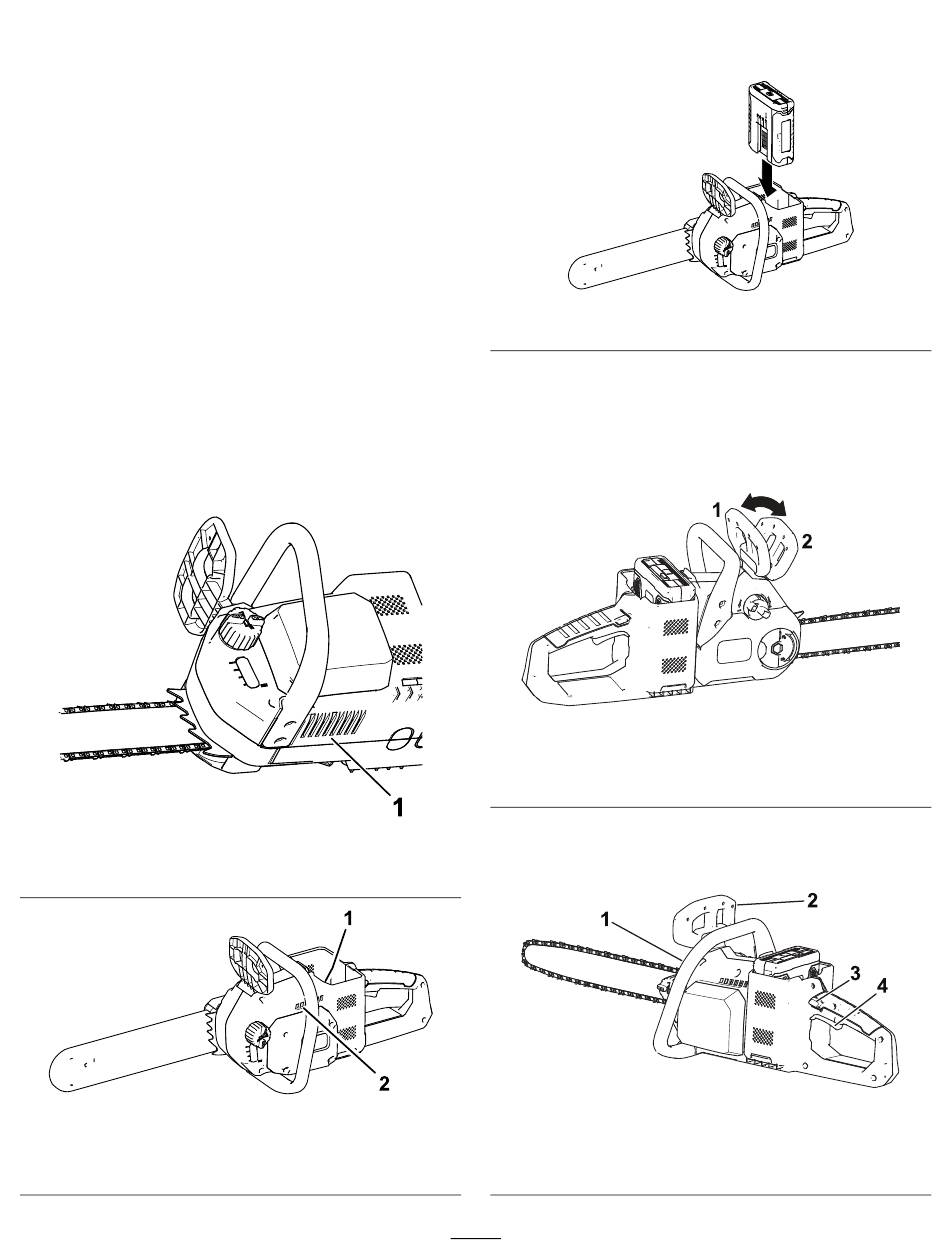 1

1

2

1

2

1

2

3

4