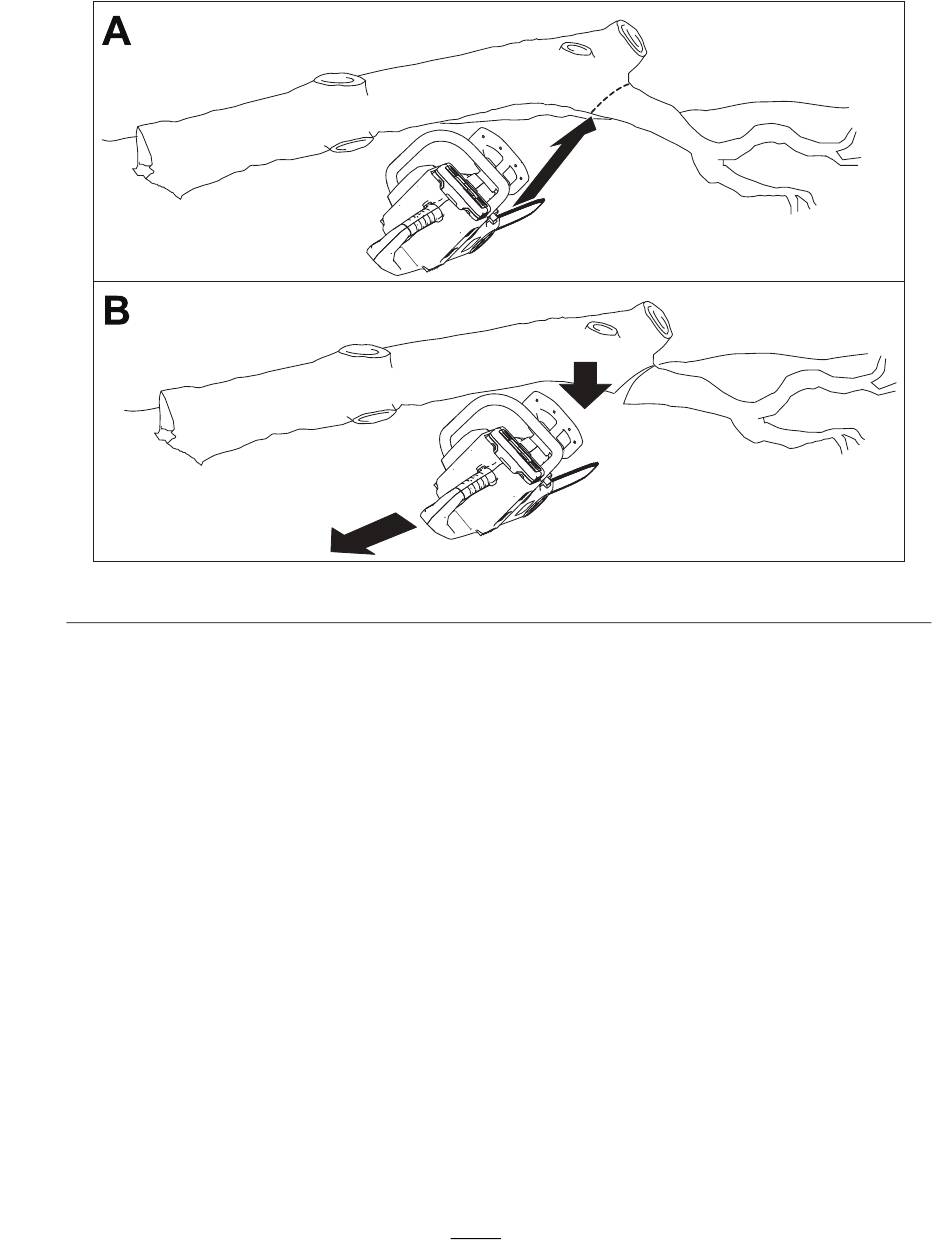 A

B