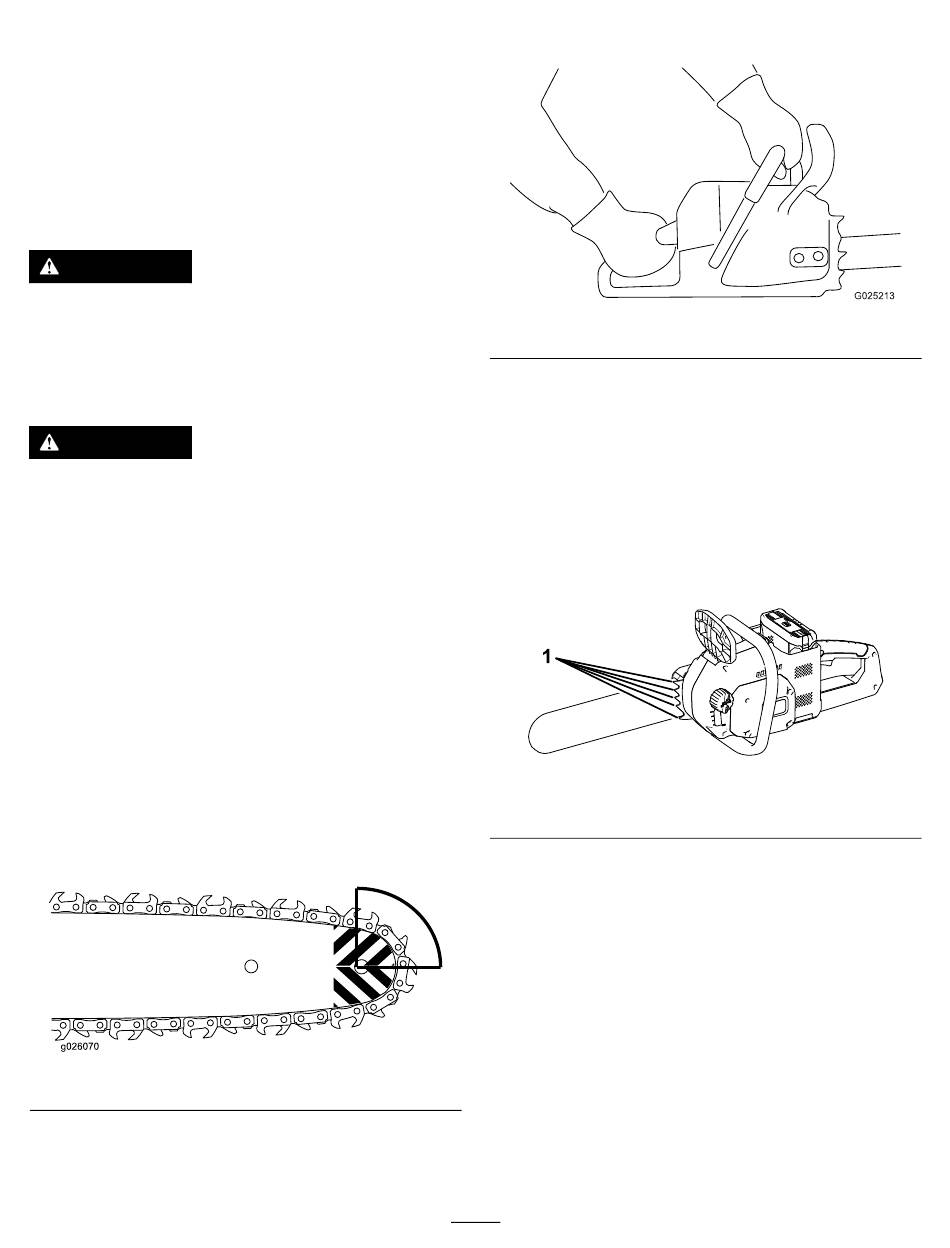 G025213

1

g026070