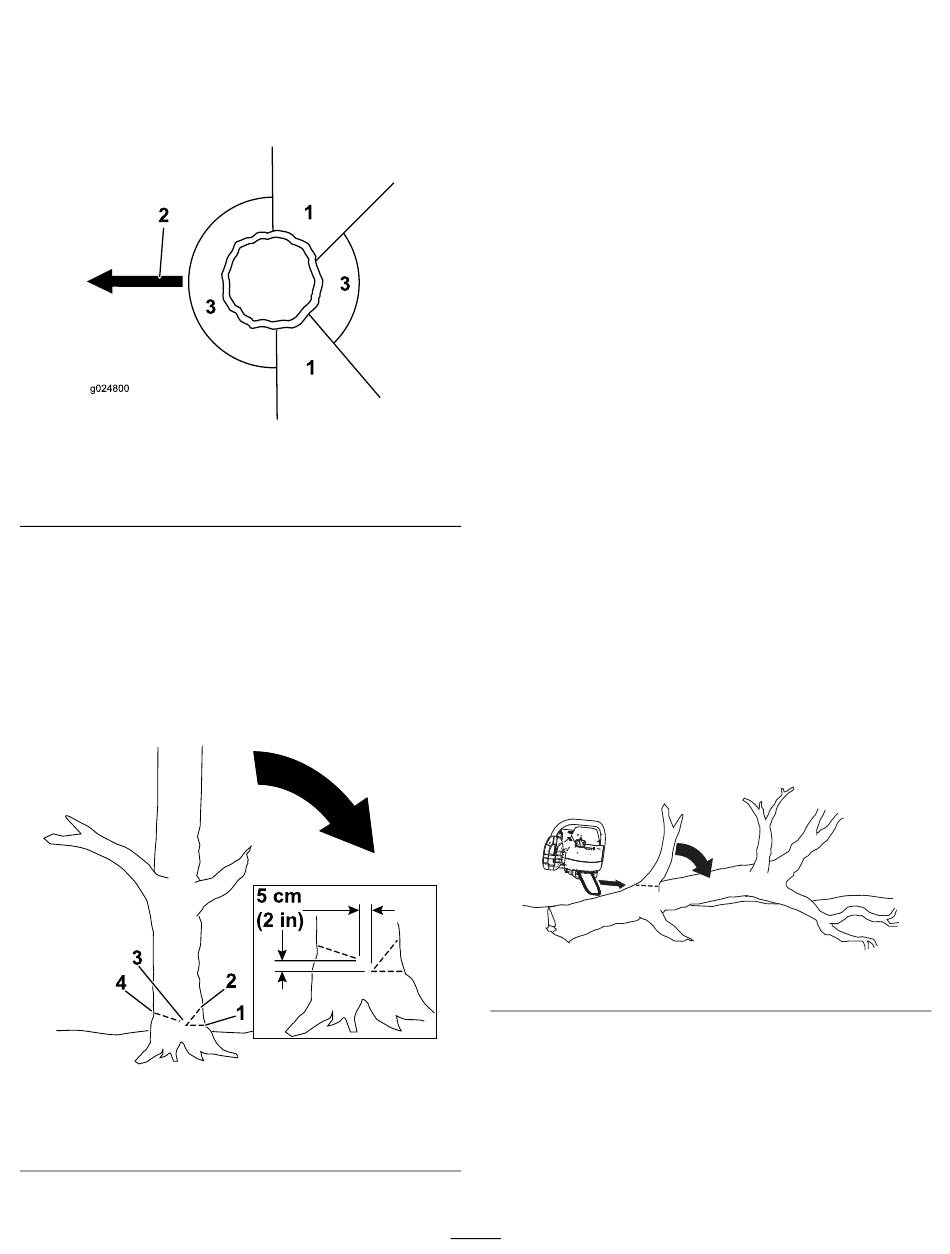 2

1

3

3

1

g024800

5 cm
(2 in)

3

4

2

1