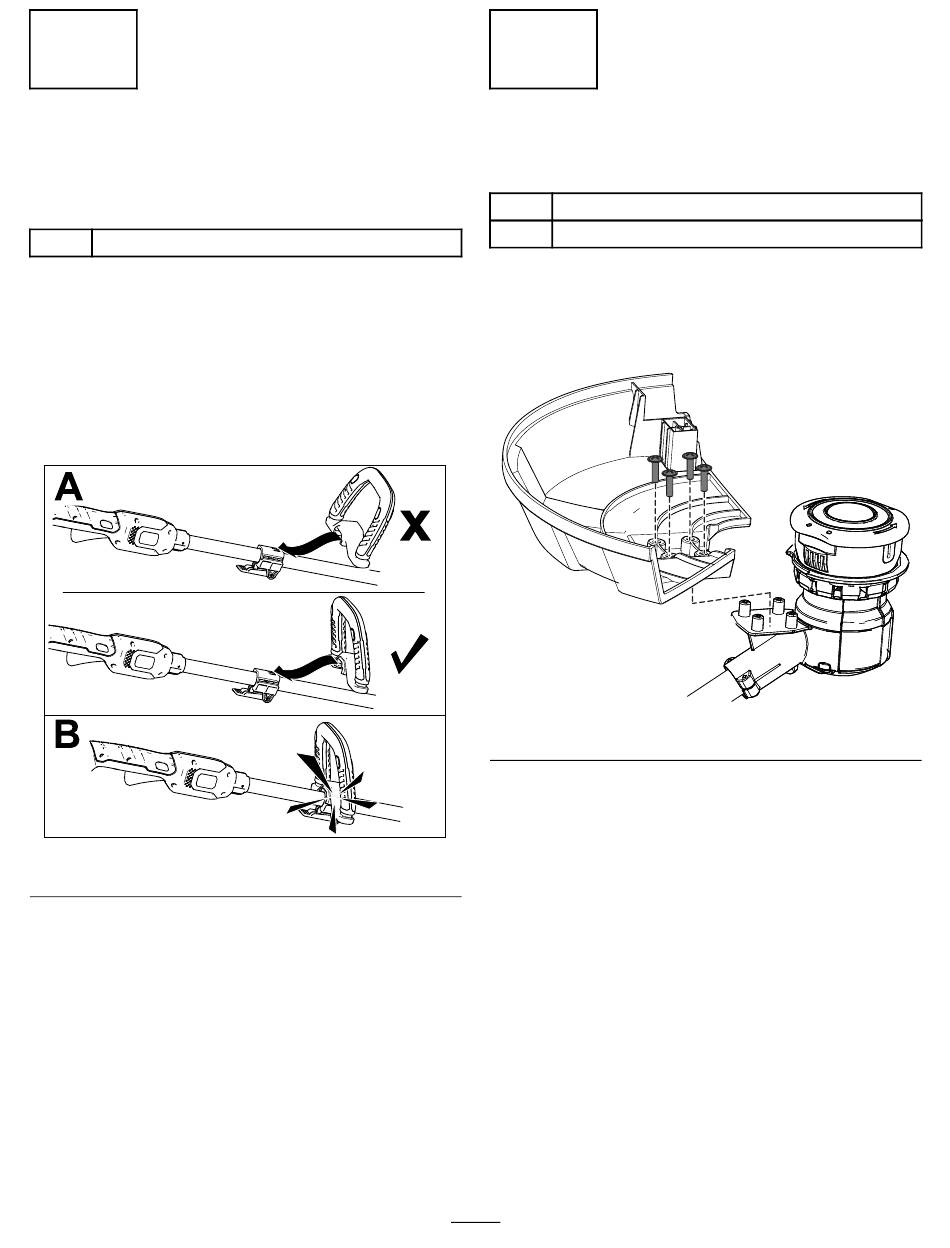 A

X

B