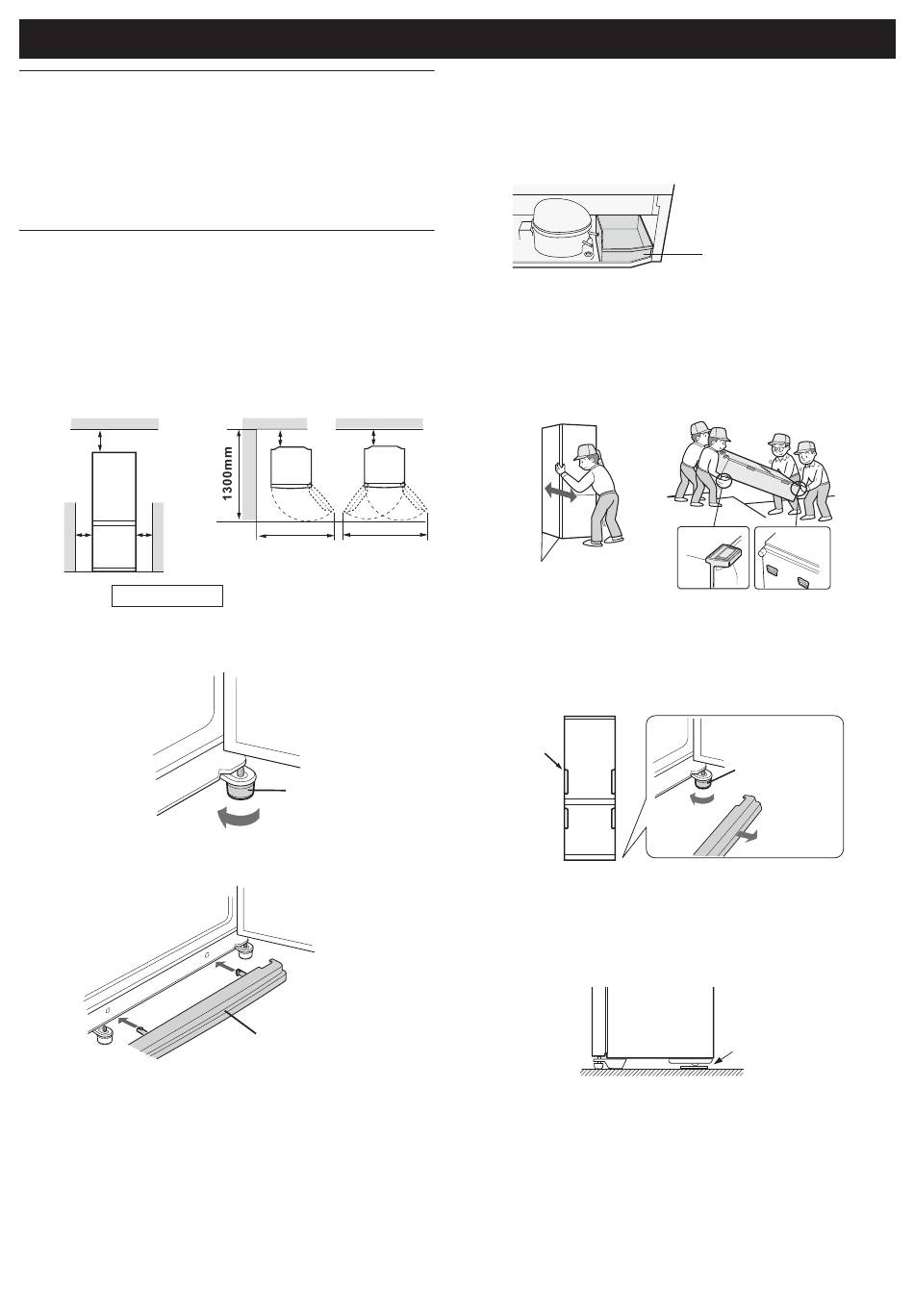 1300mm