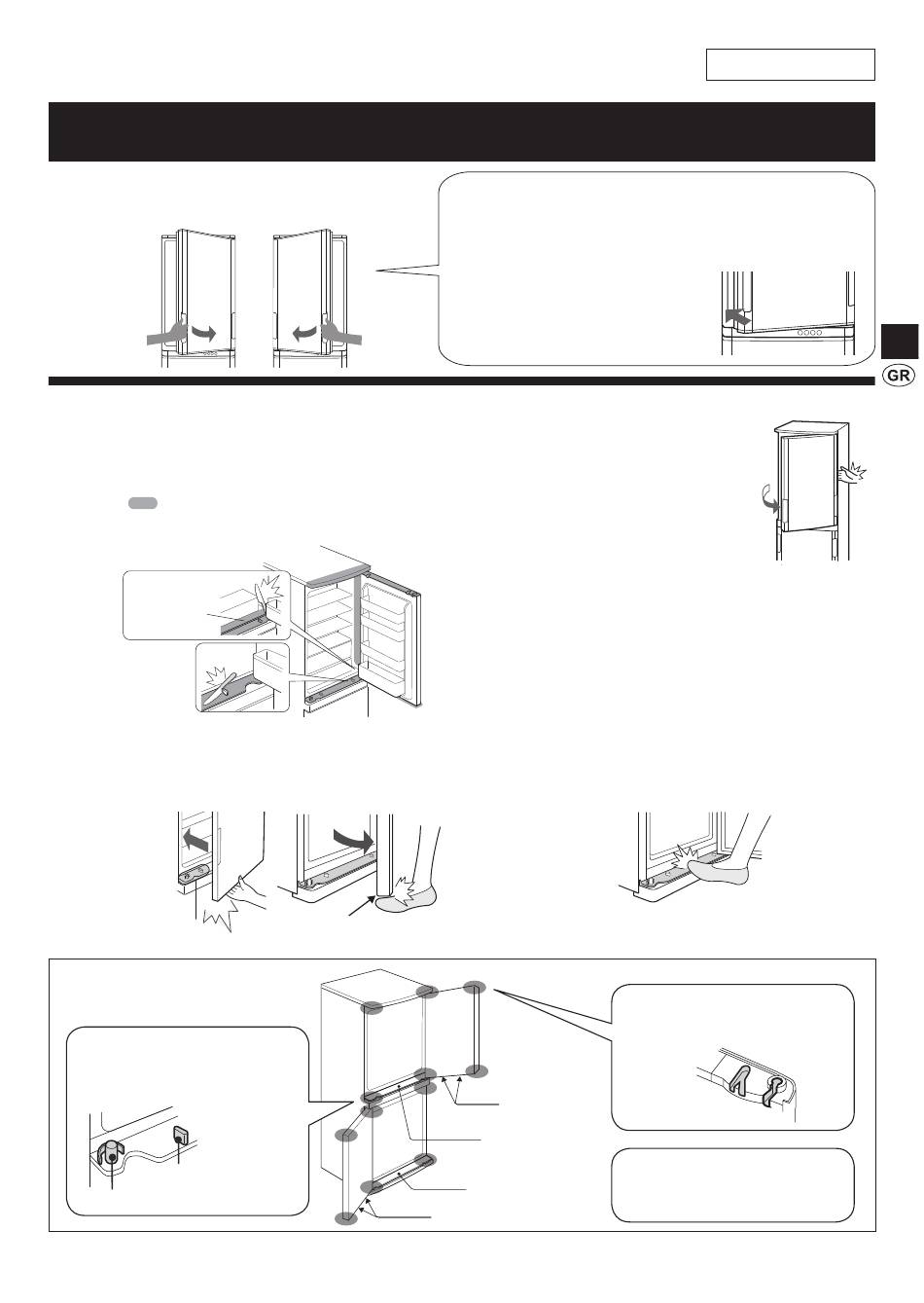 GR