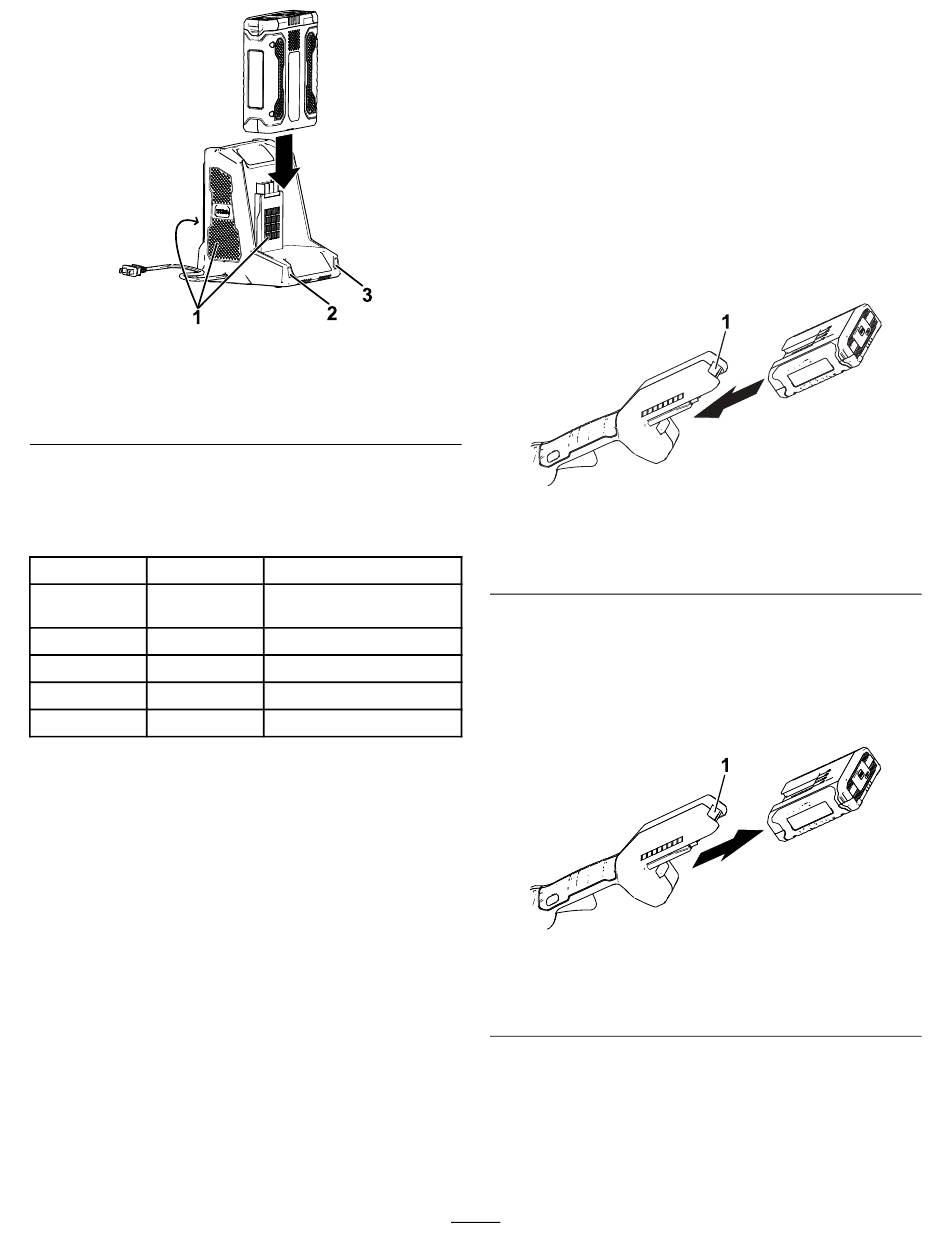 1

2

3

1

1