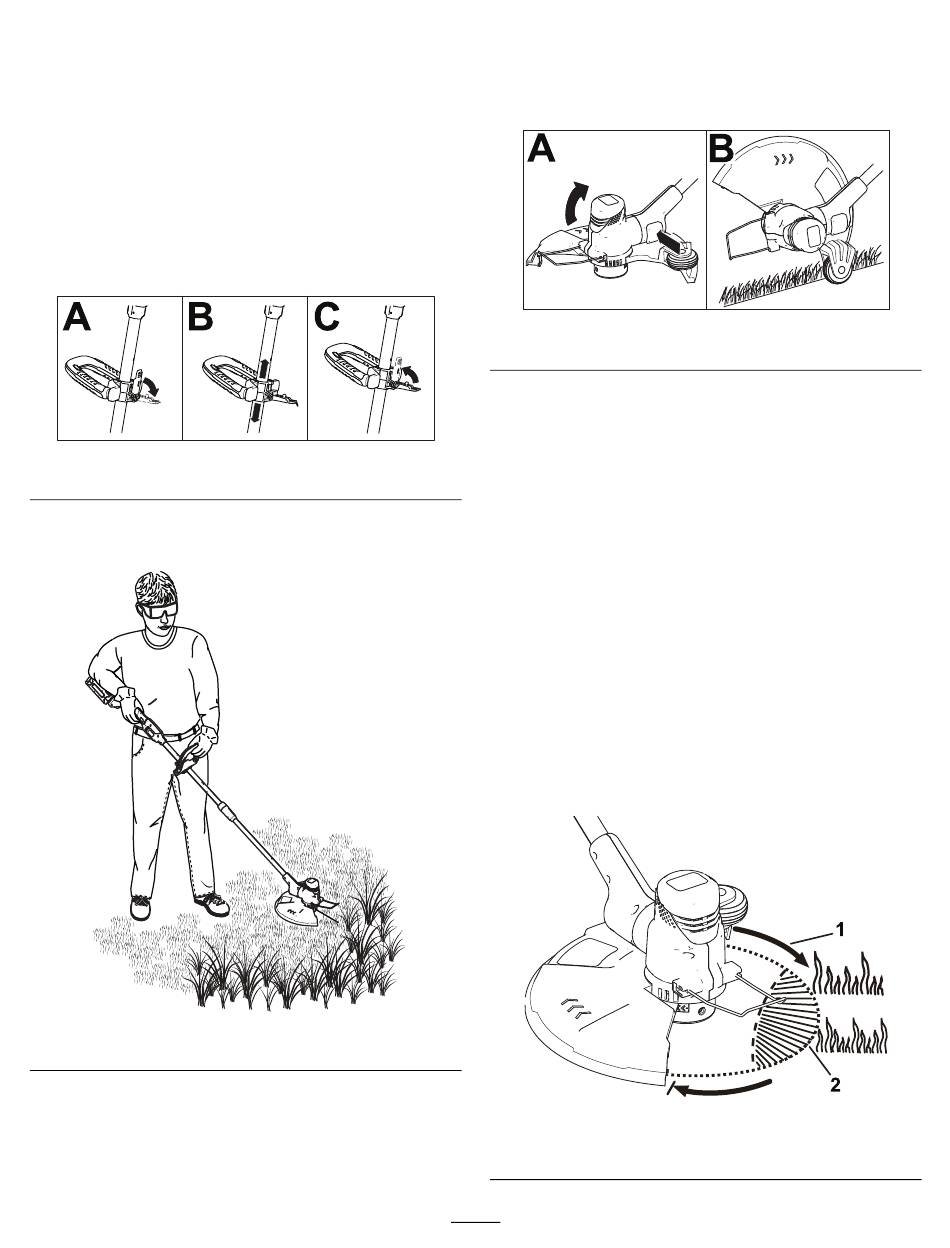 A

B

C

A

B

1

2